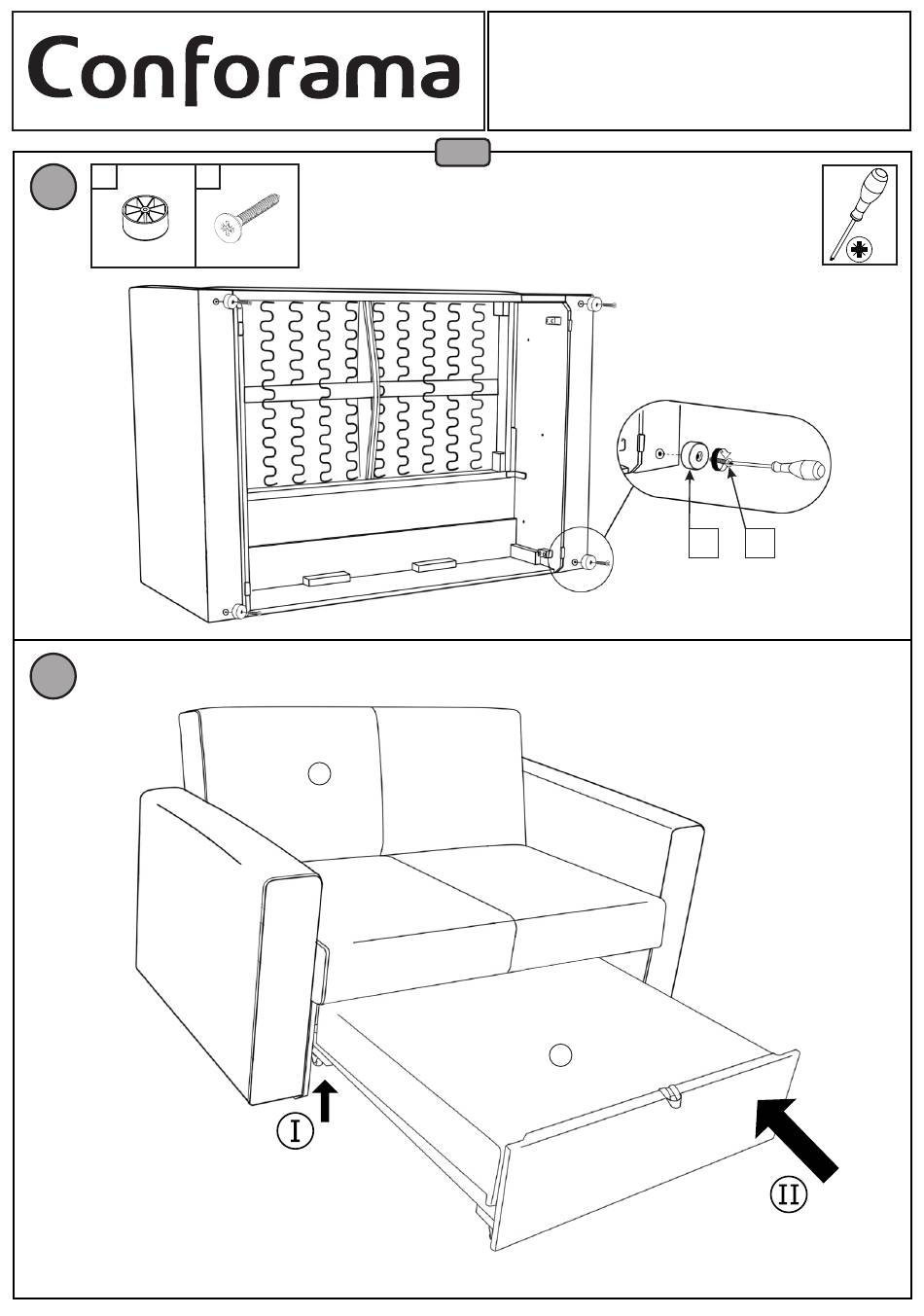 Conforama

I

II