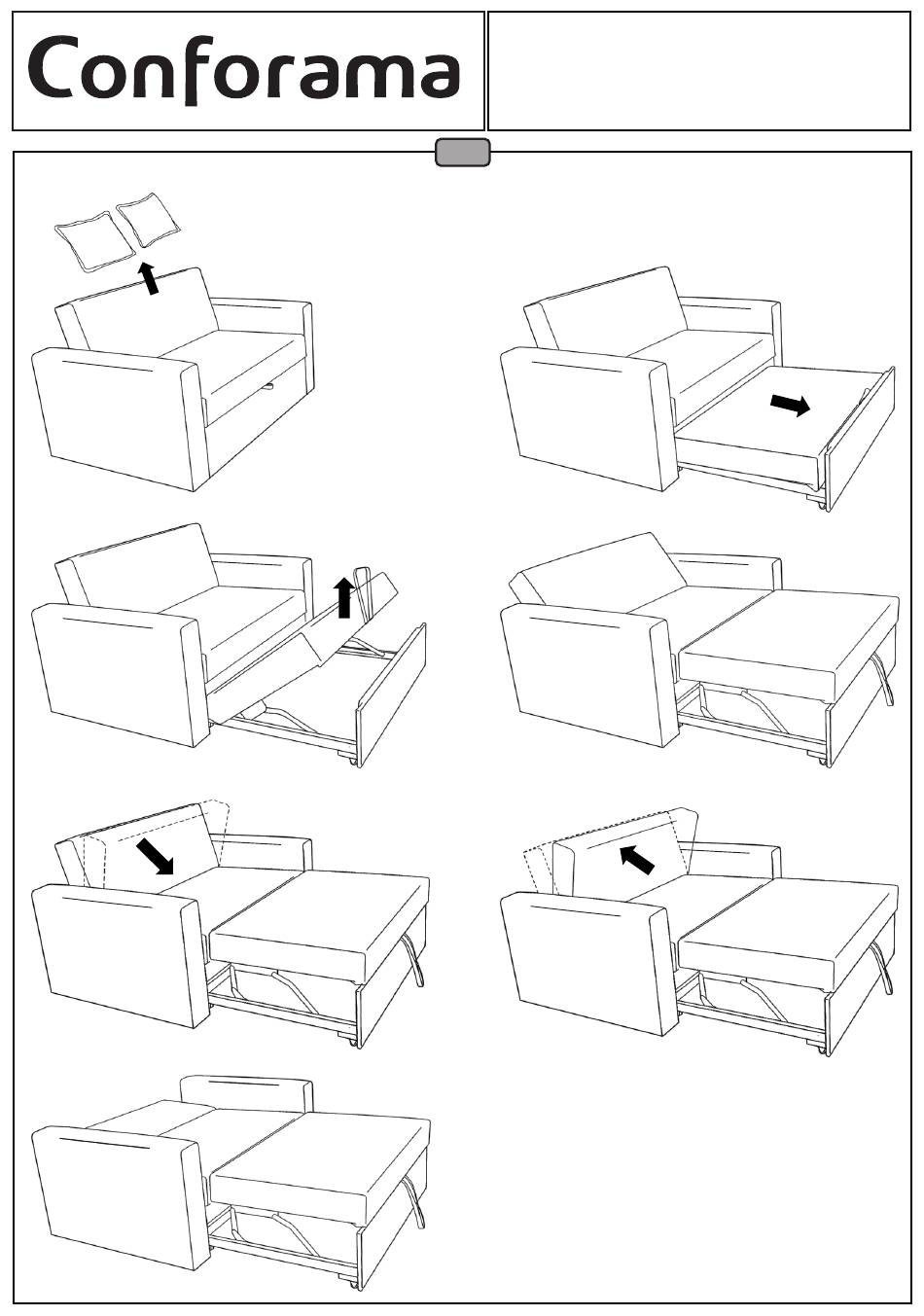 Conforama