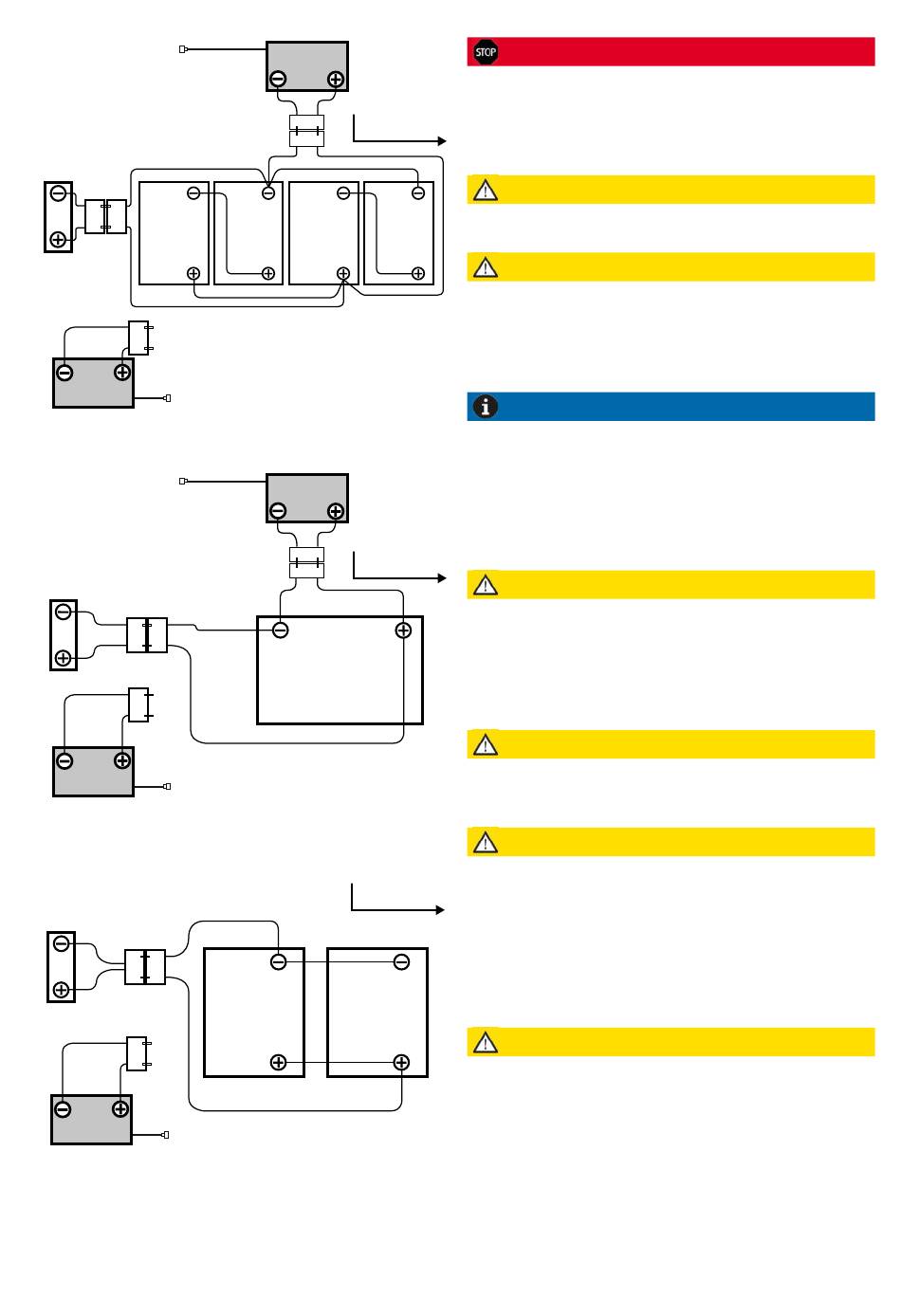 STOP