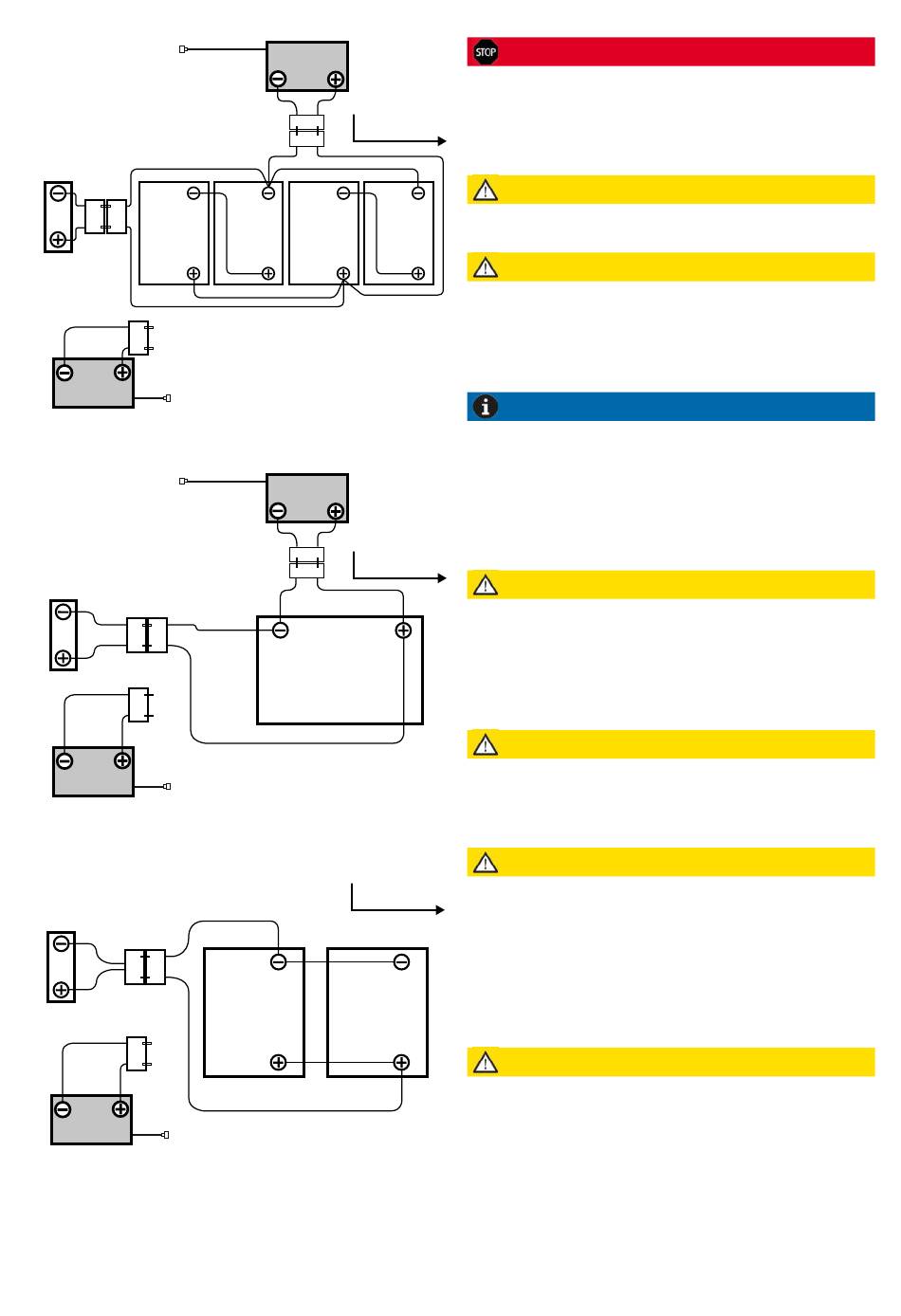 STOP