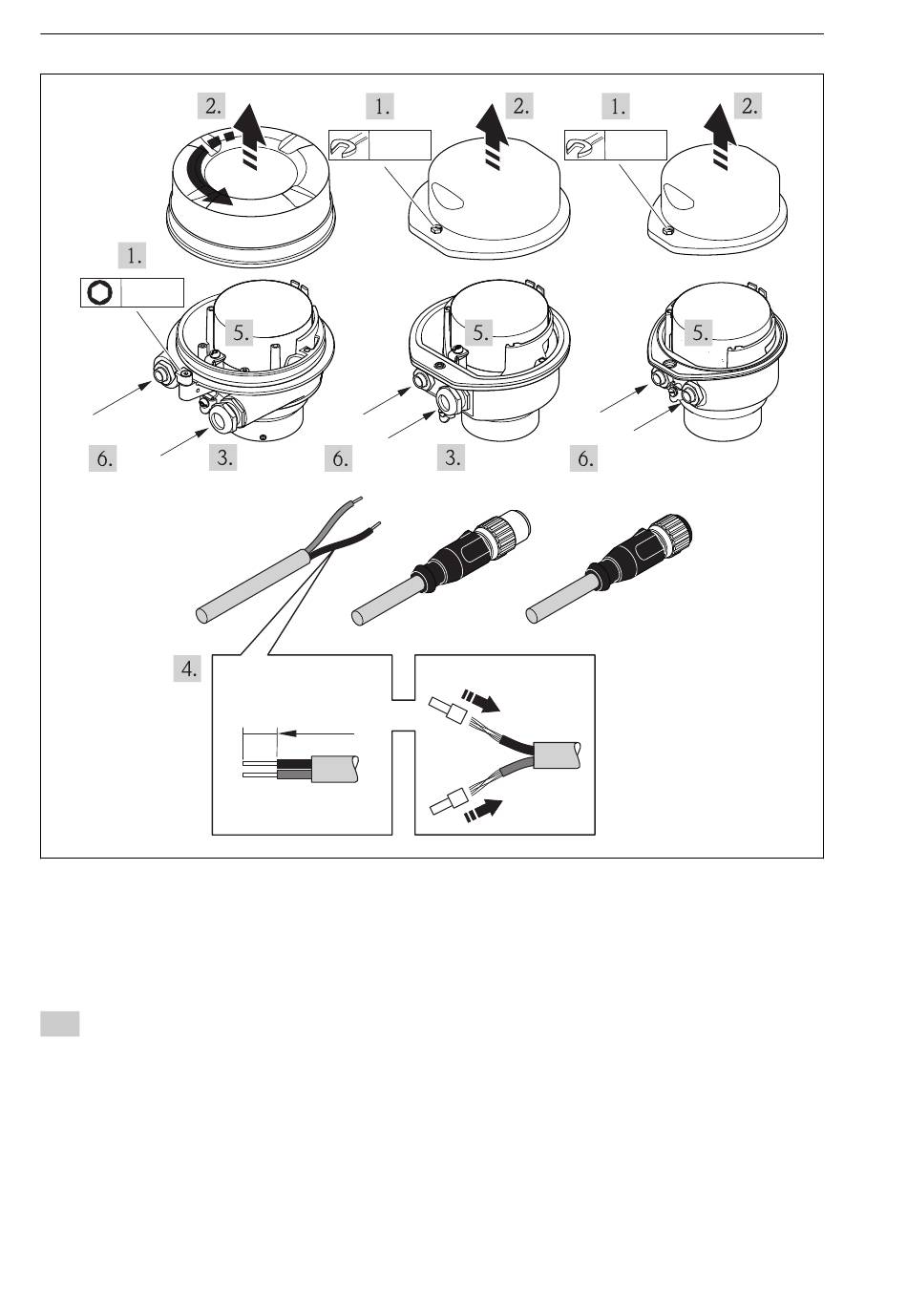 2.
1.
2.
1.
2.
1.
5.
5.
5.
6.
3.
6.
3.
6.
4.