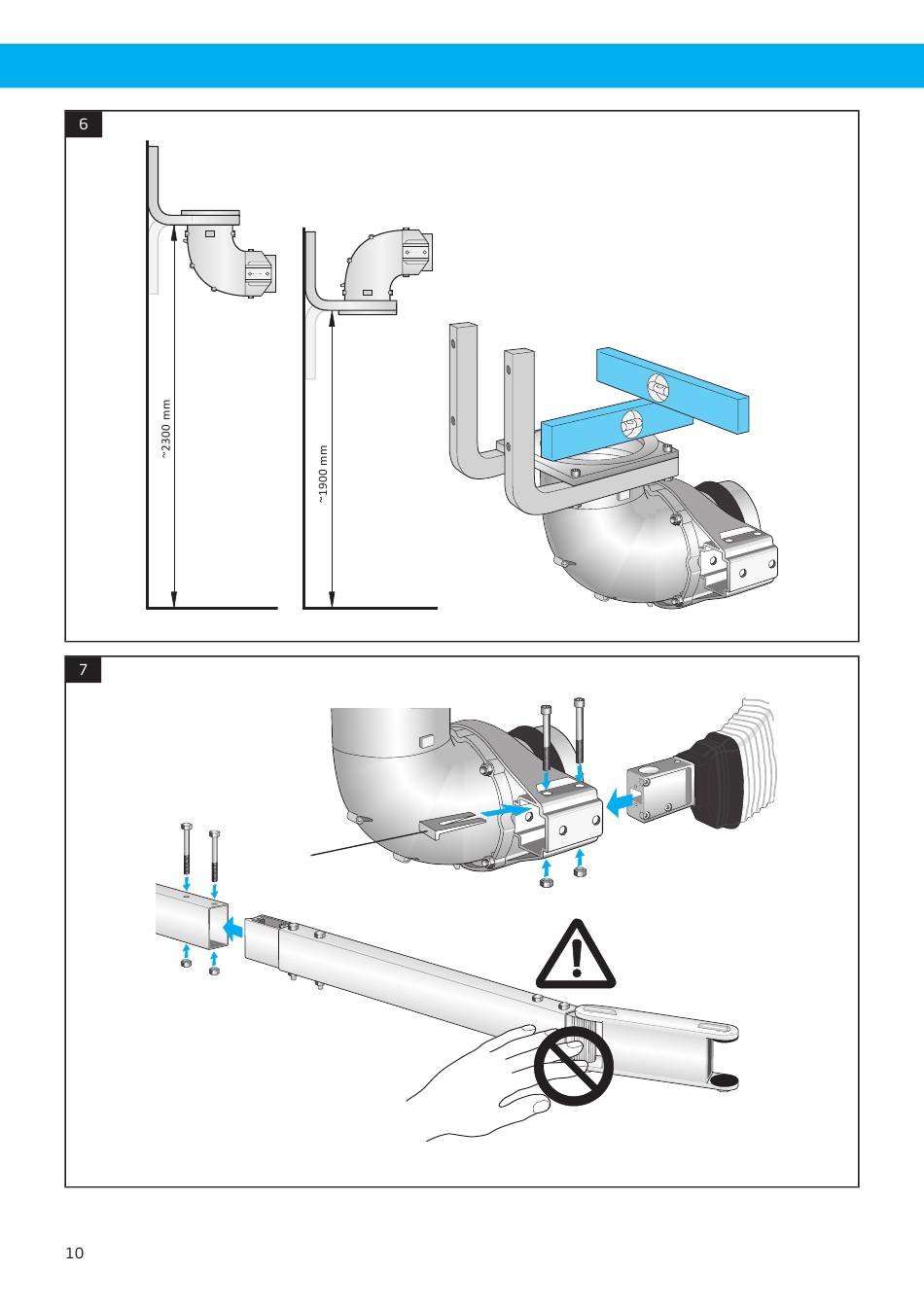 6

~2300 mm

~1900 mm

7

10