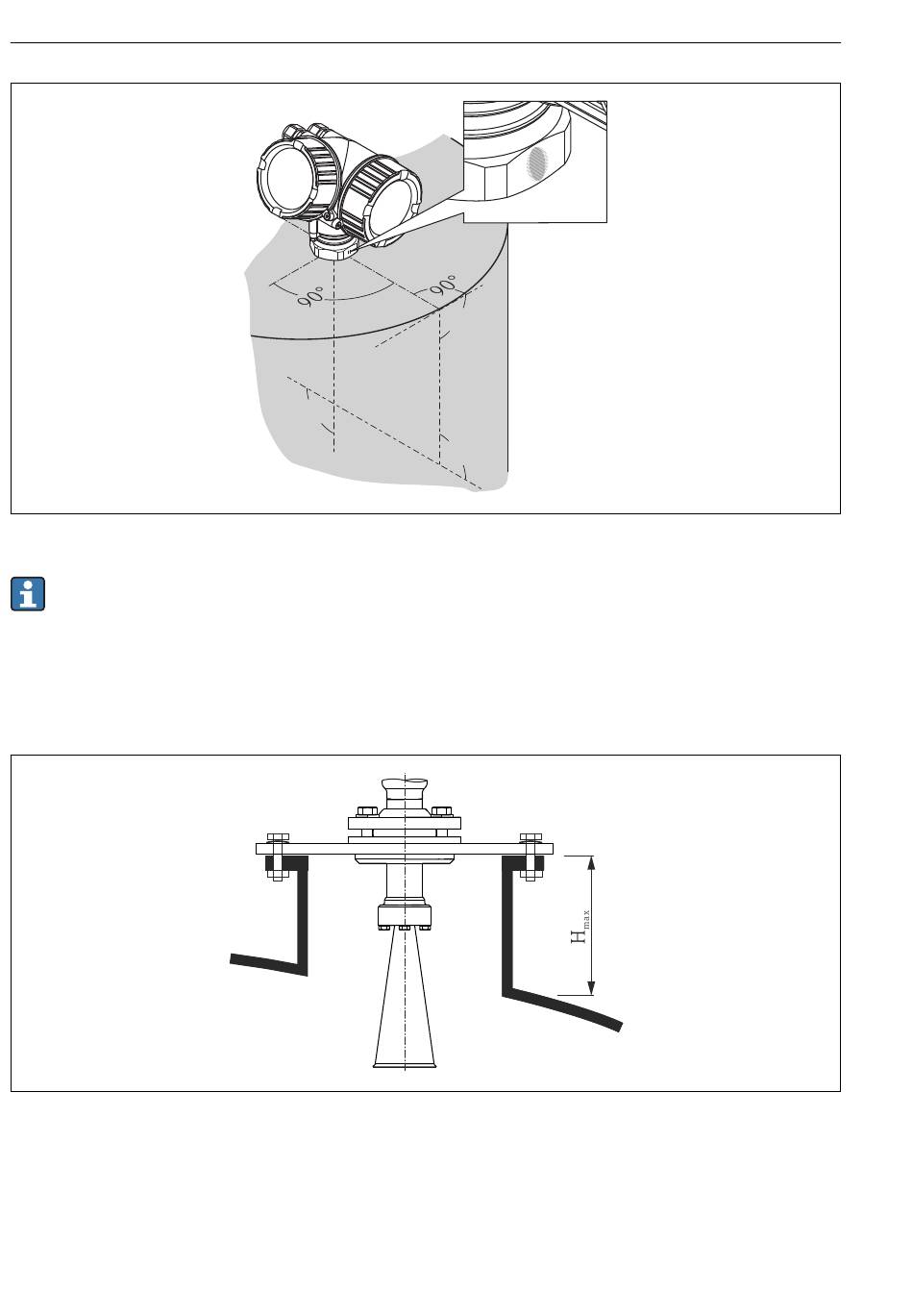 90°

90°

$H_{max}$