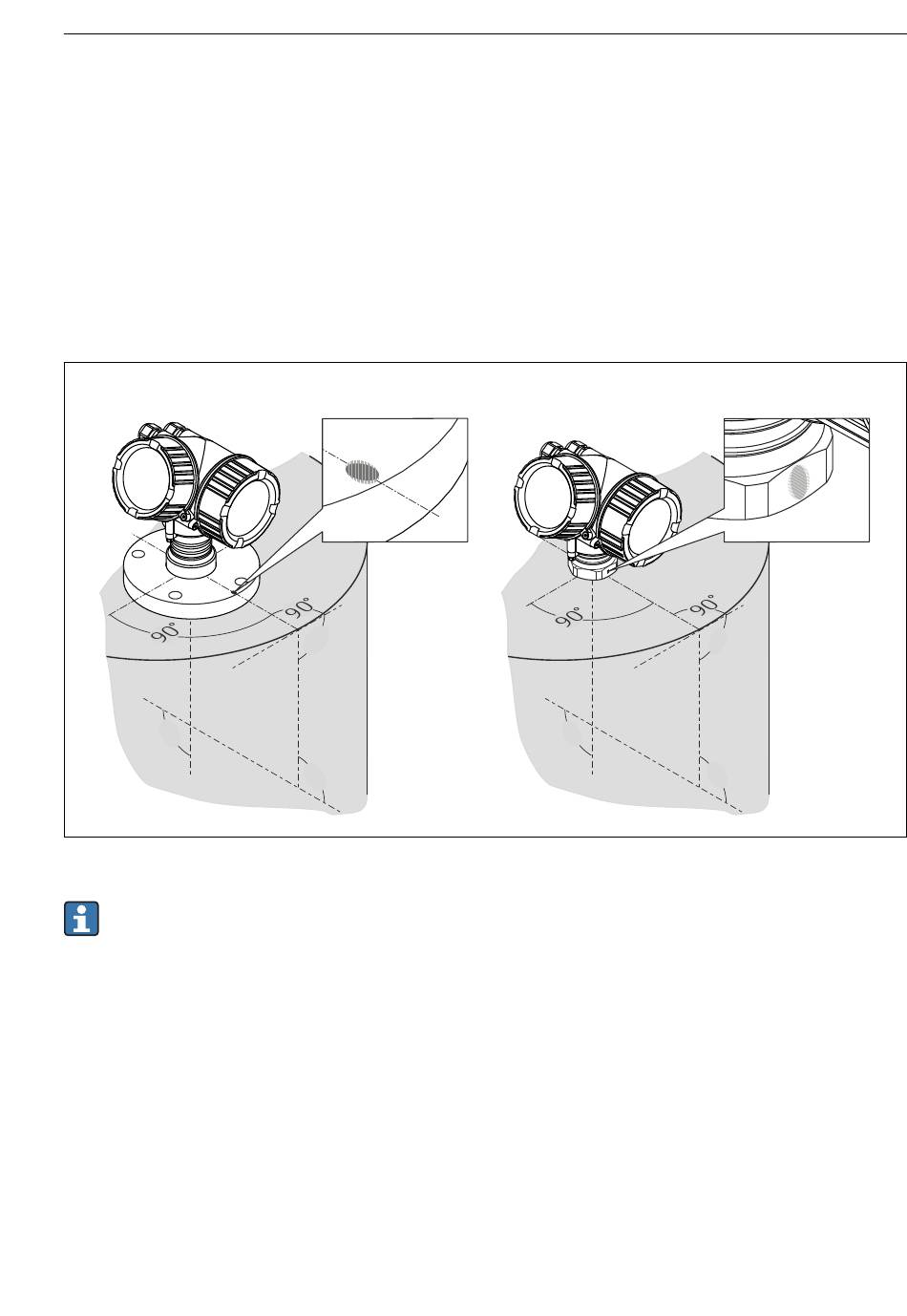 90°
90°
90°
90°