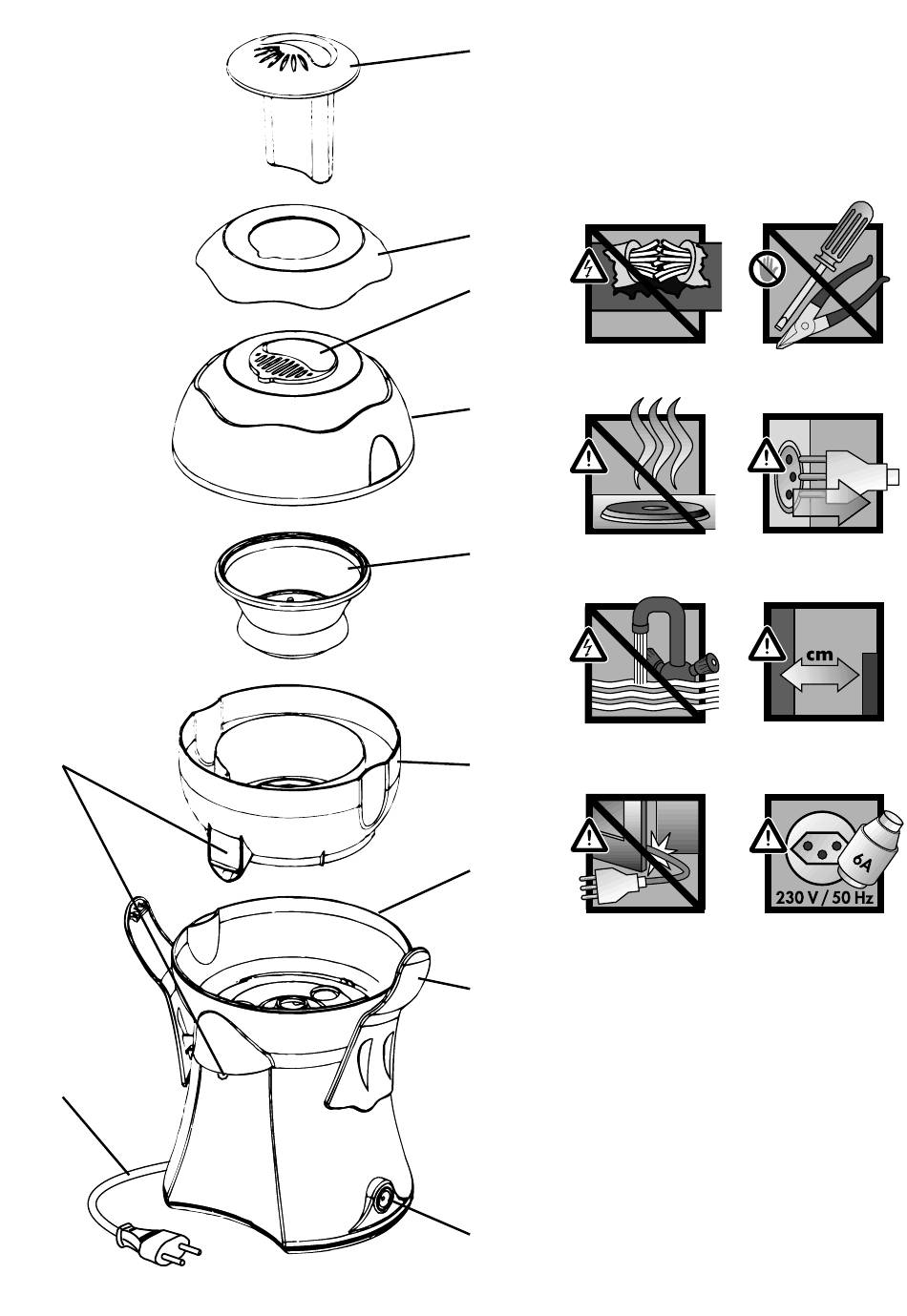 cm

6A

230 V / 50 Hz