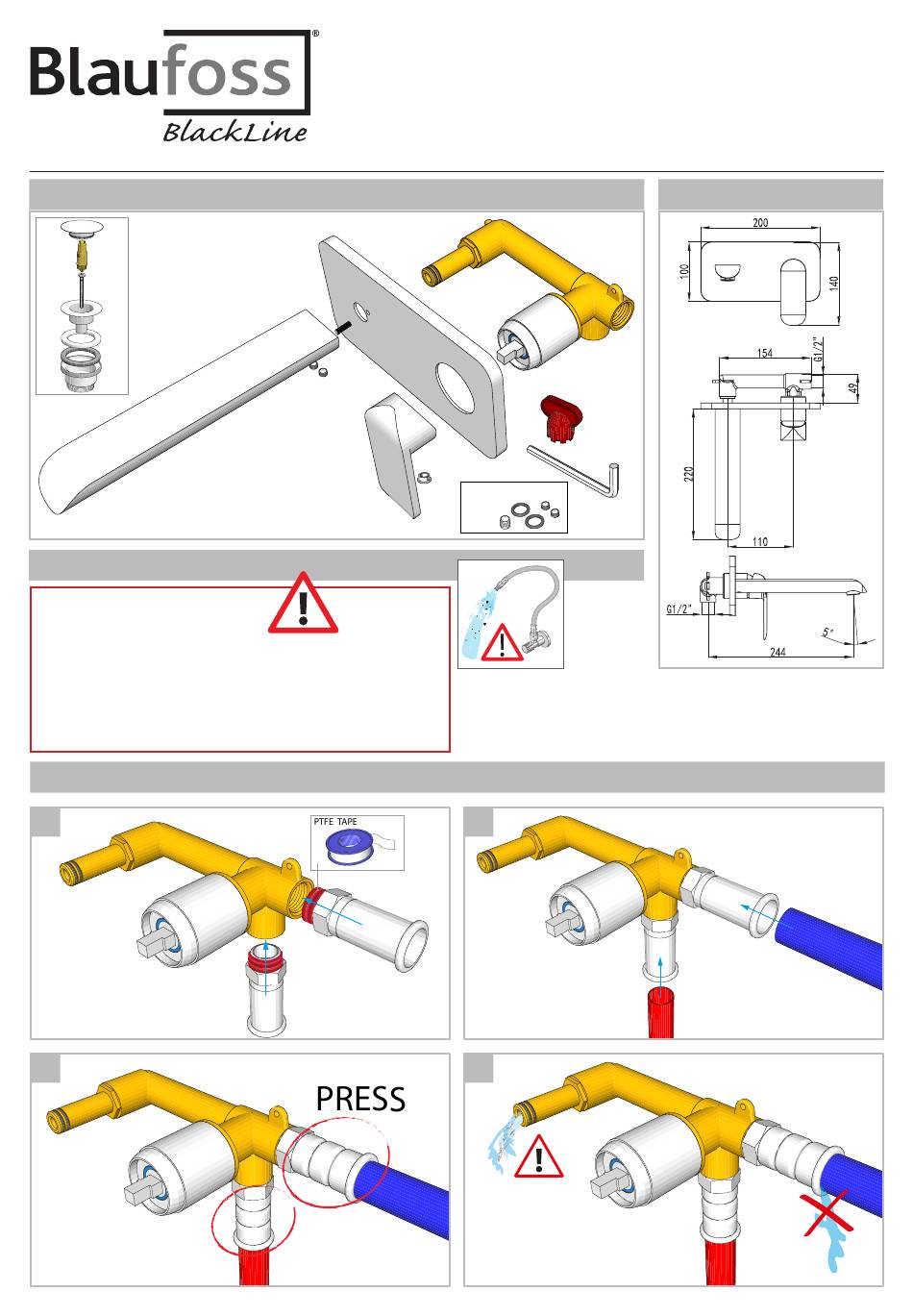 Blaufoss®
BlackLine

200
100
140
154
G1/2"
49
220
110
G1/2"
5°
244

PTFE TAPE

PRESS