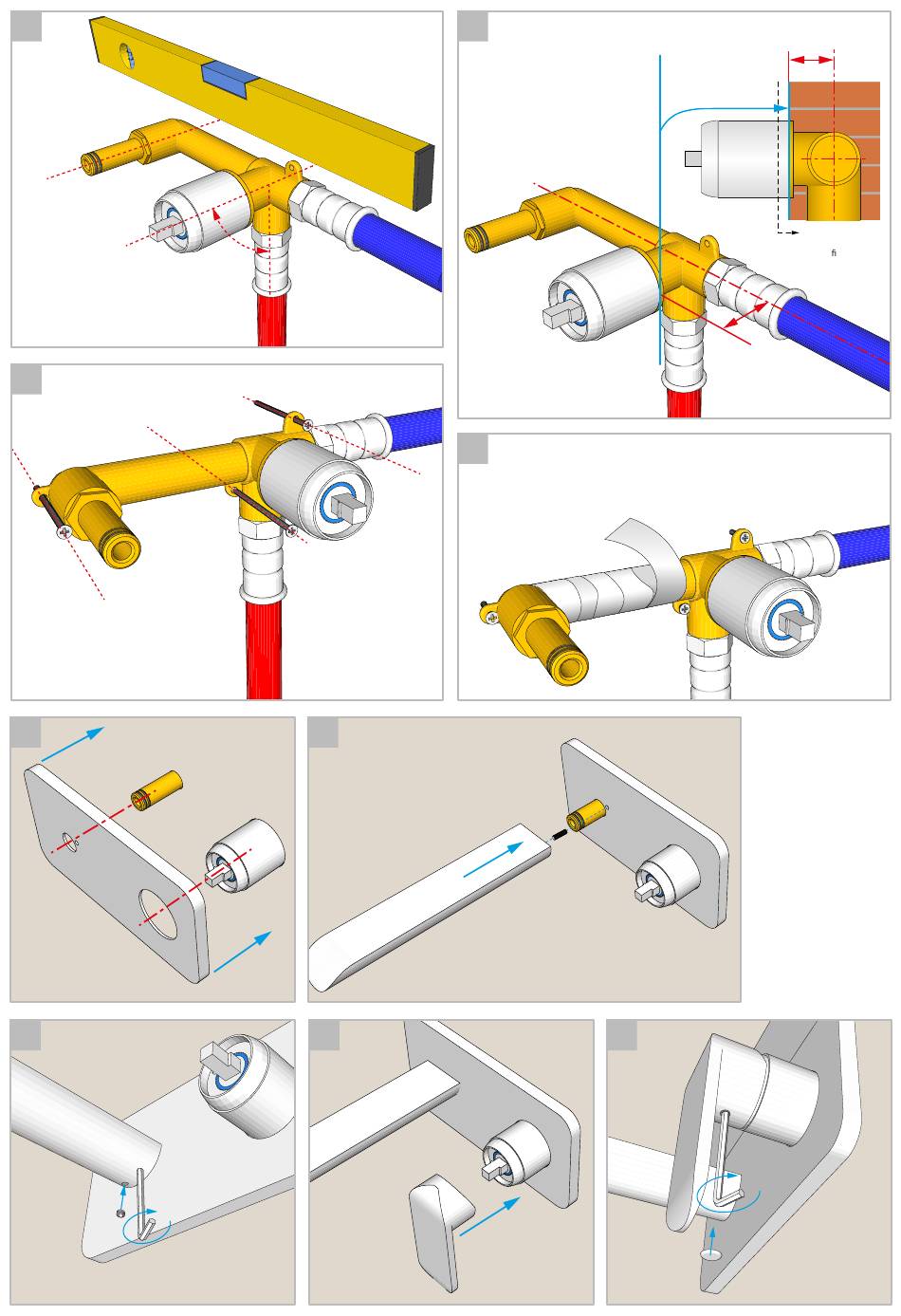 fi