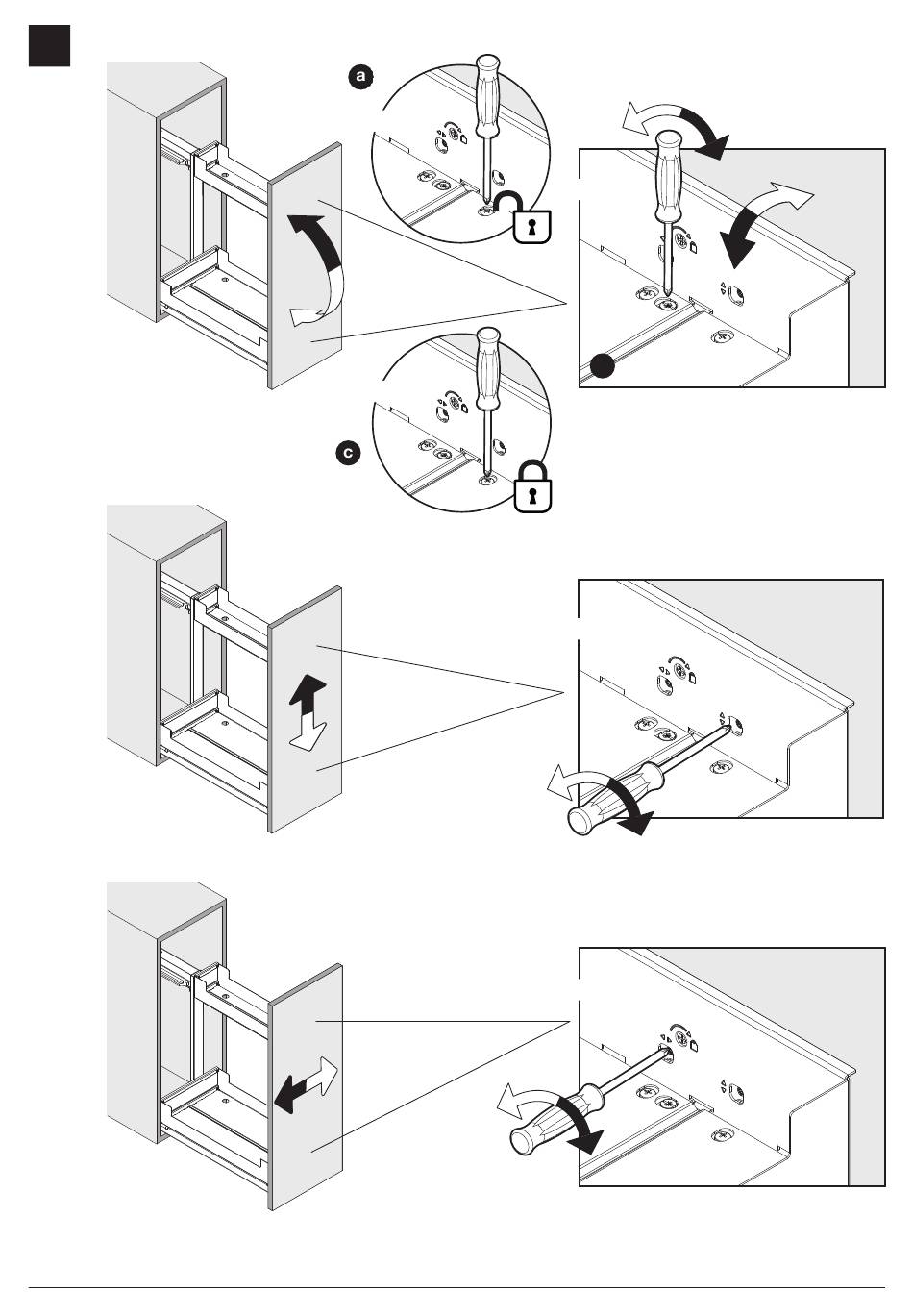 a

c