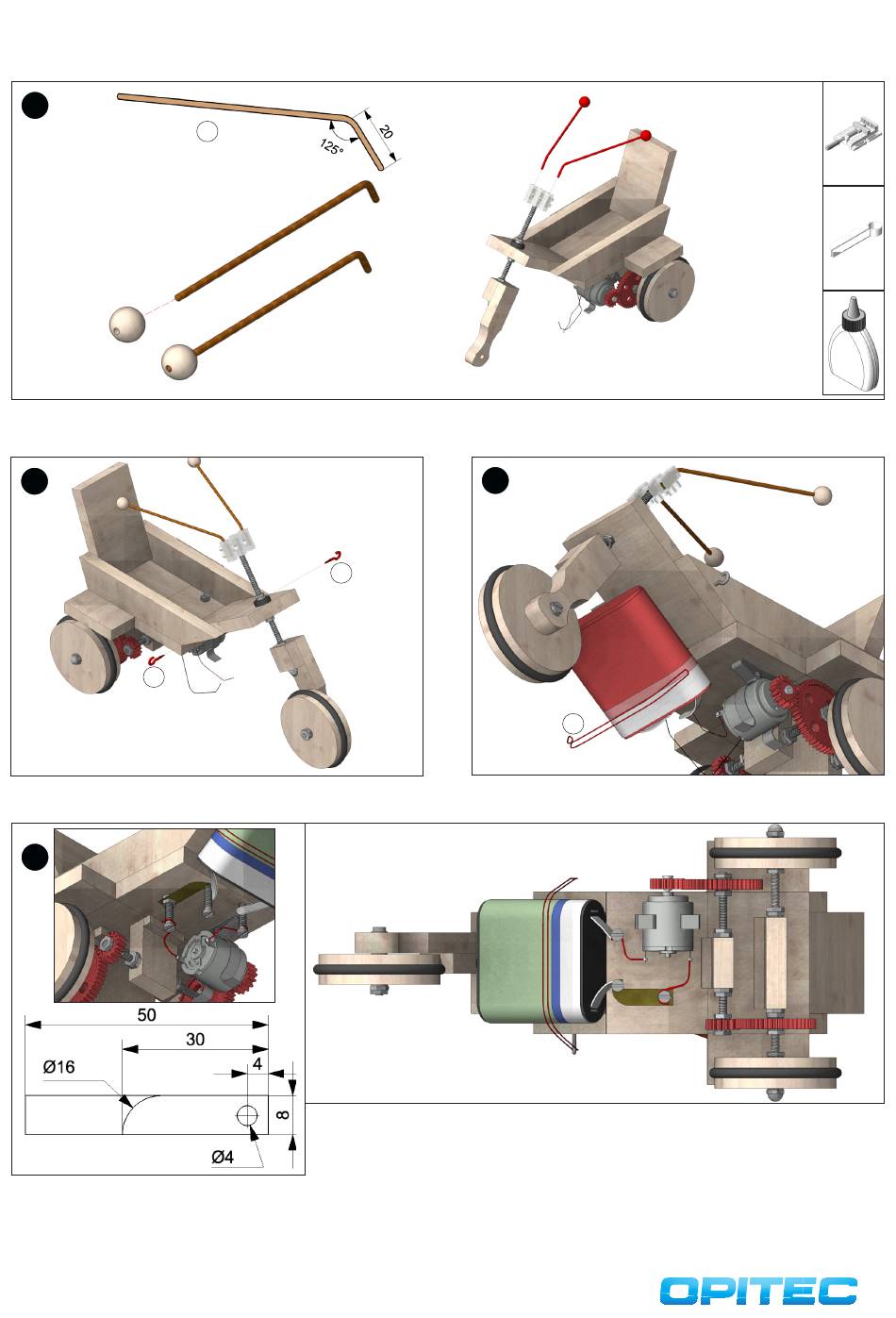 125°
20

50
30
Ø16
4
8
Ø4

OPITEC