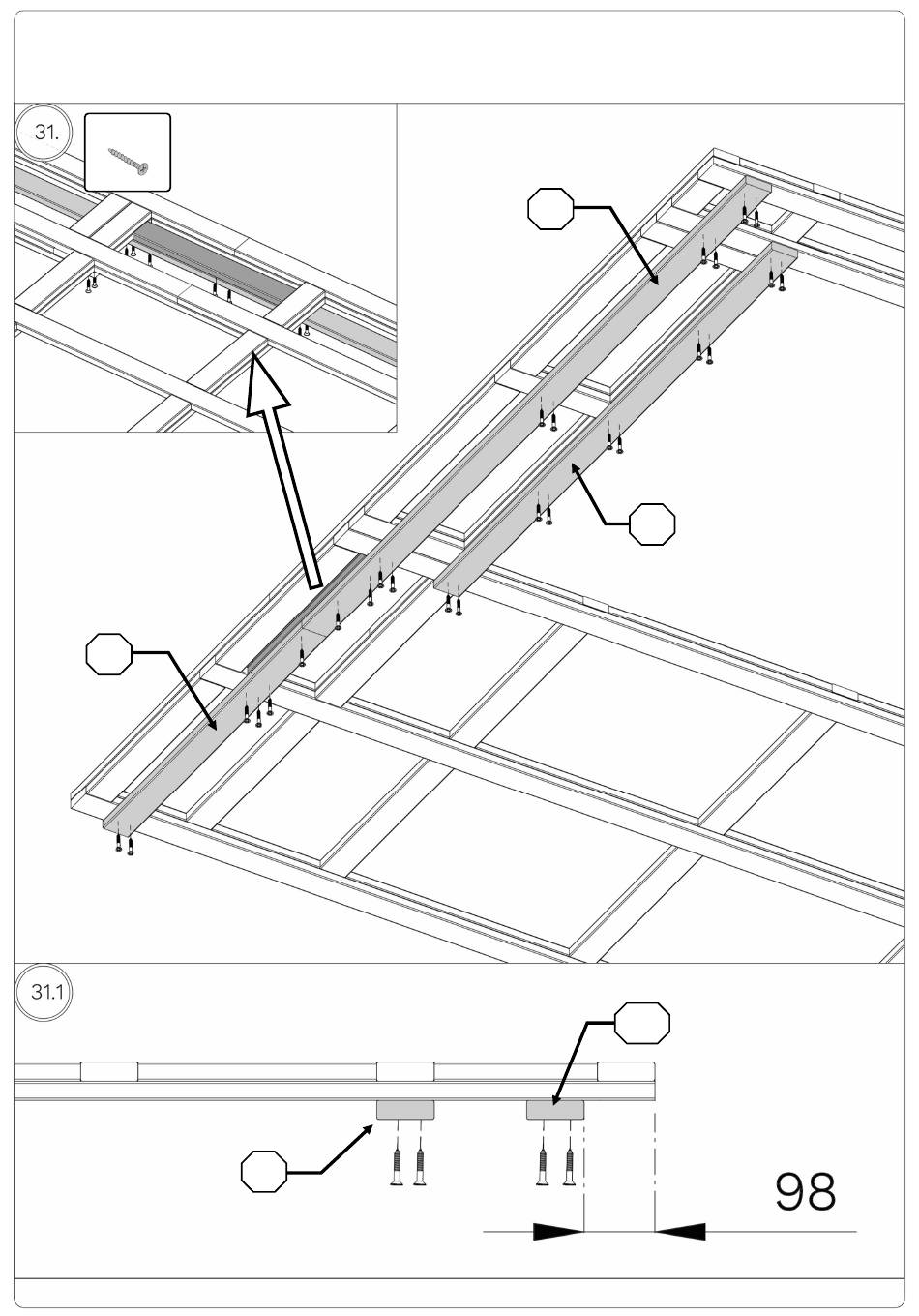 31.

31.1

98