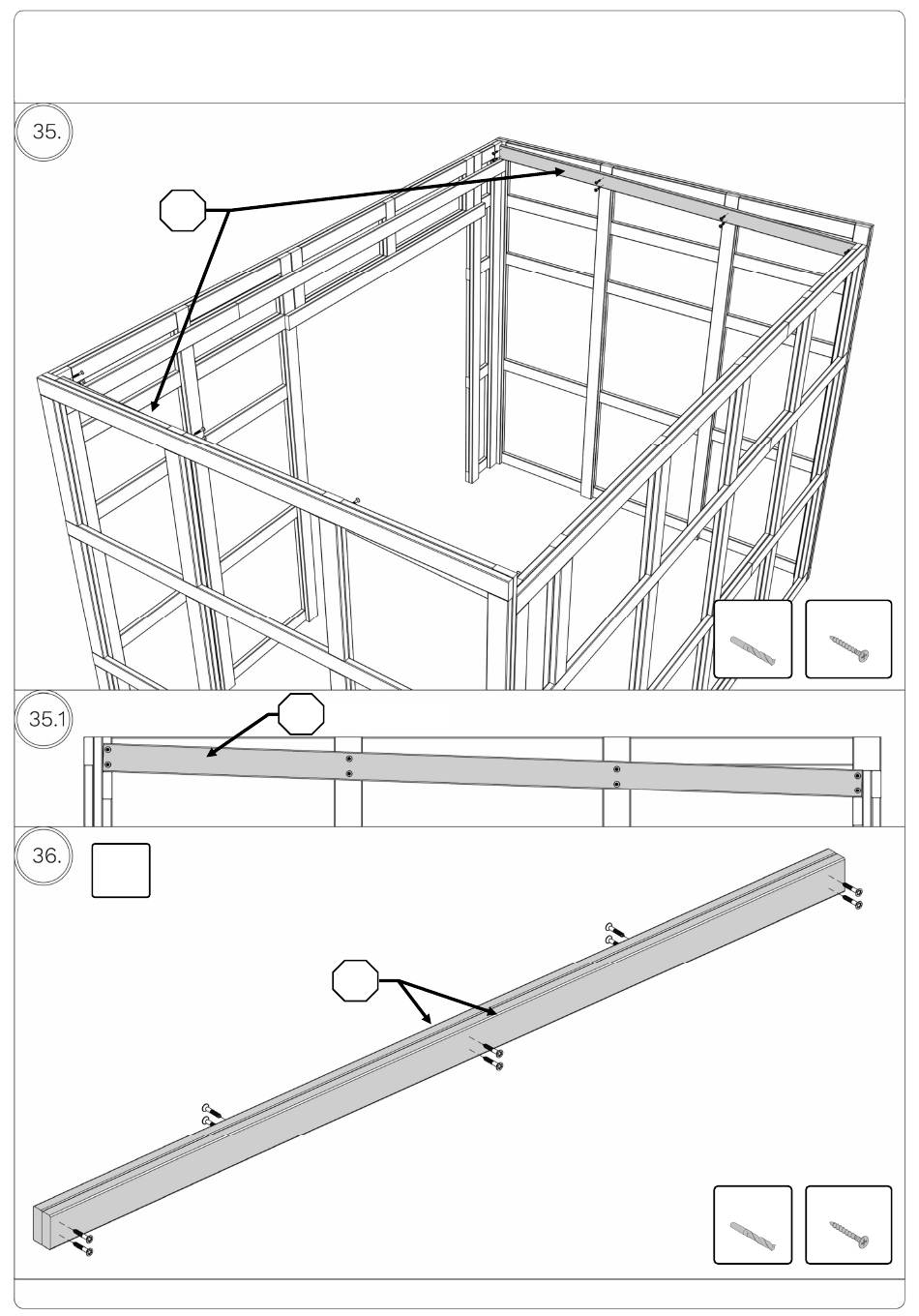 35.

35.1

36.