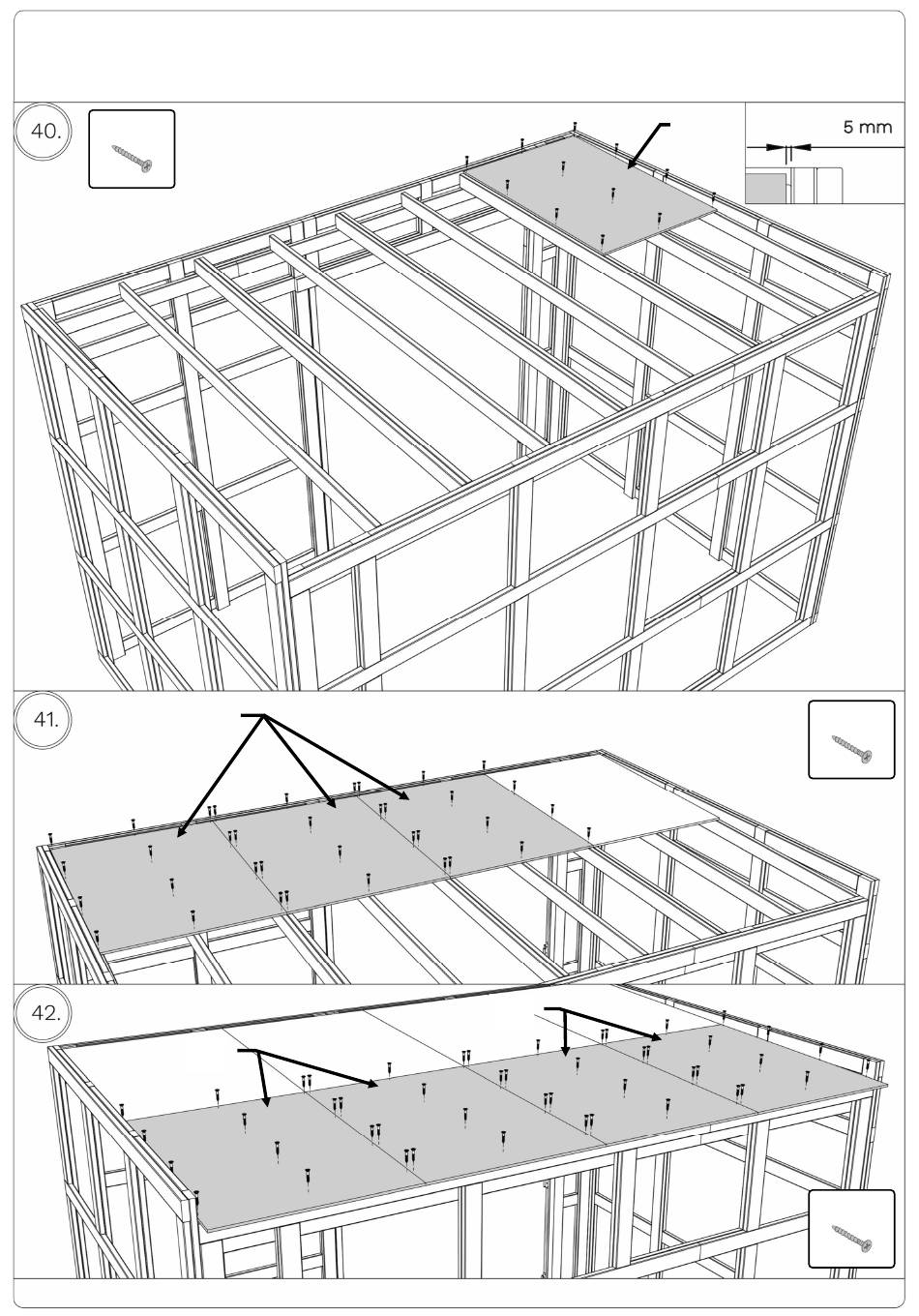 40.

5 mm

41.

42.