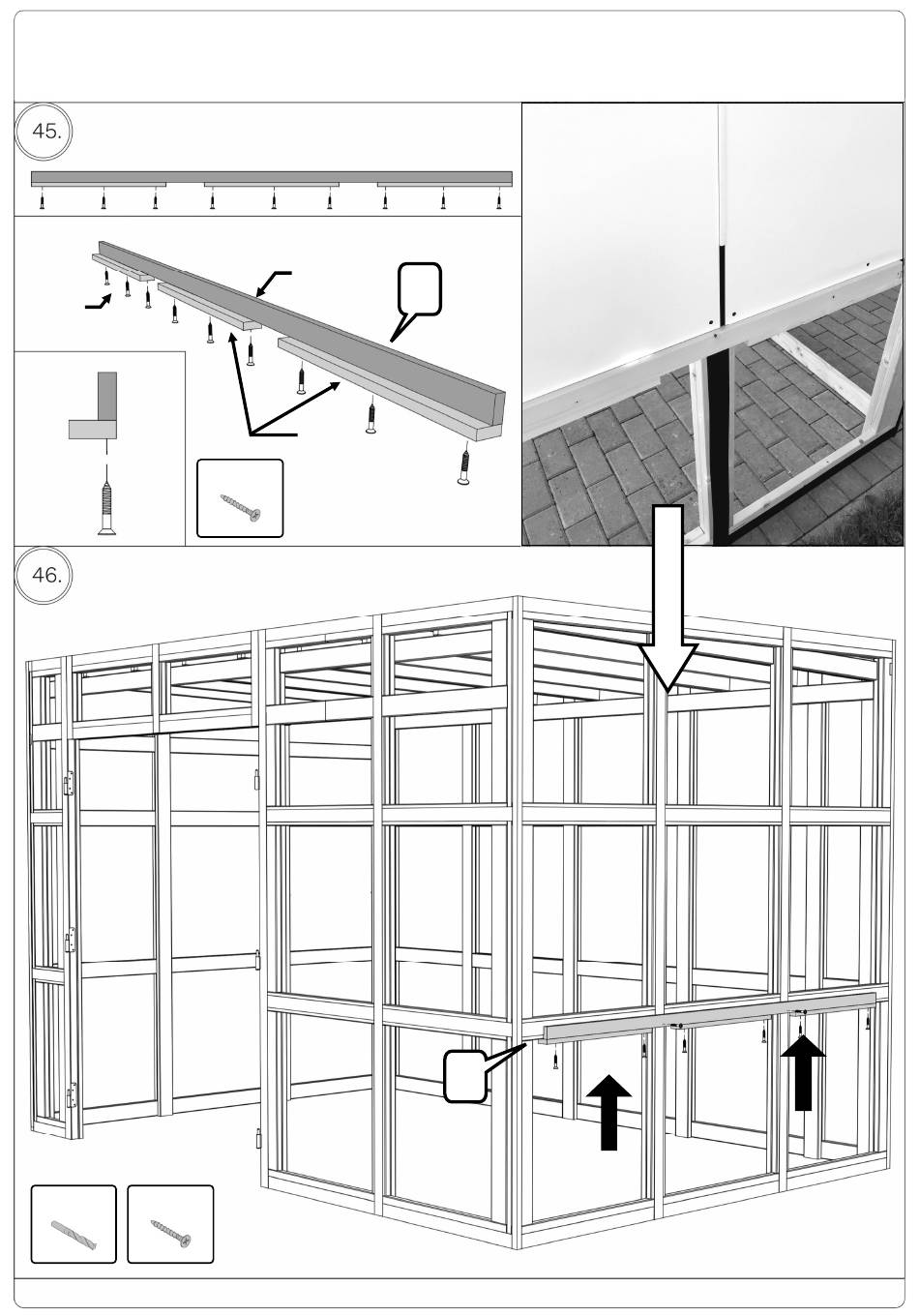 45.

46.