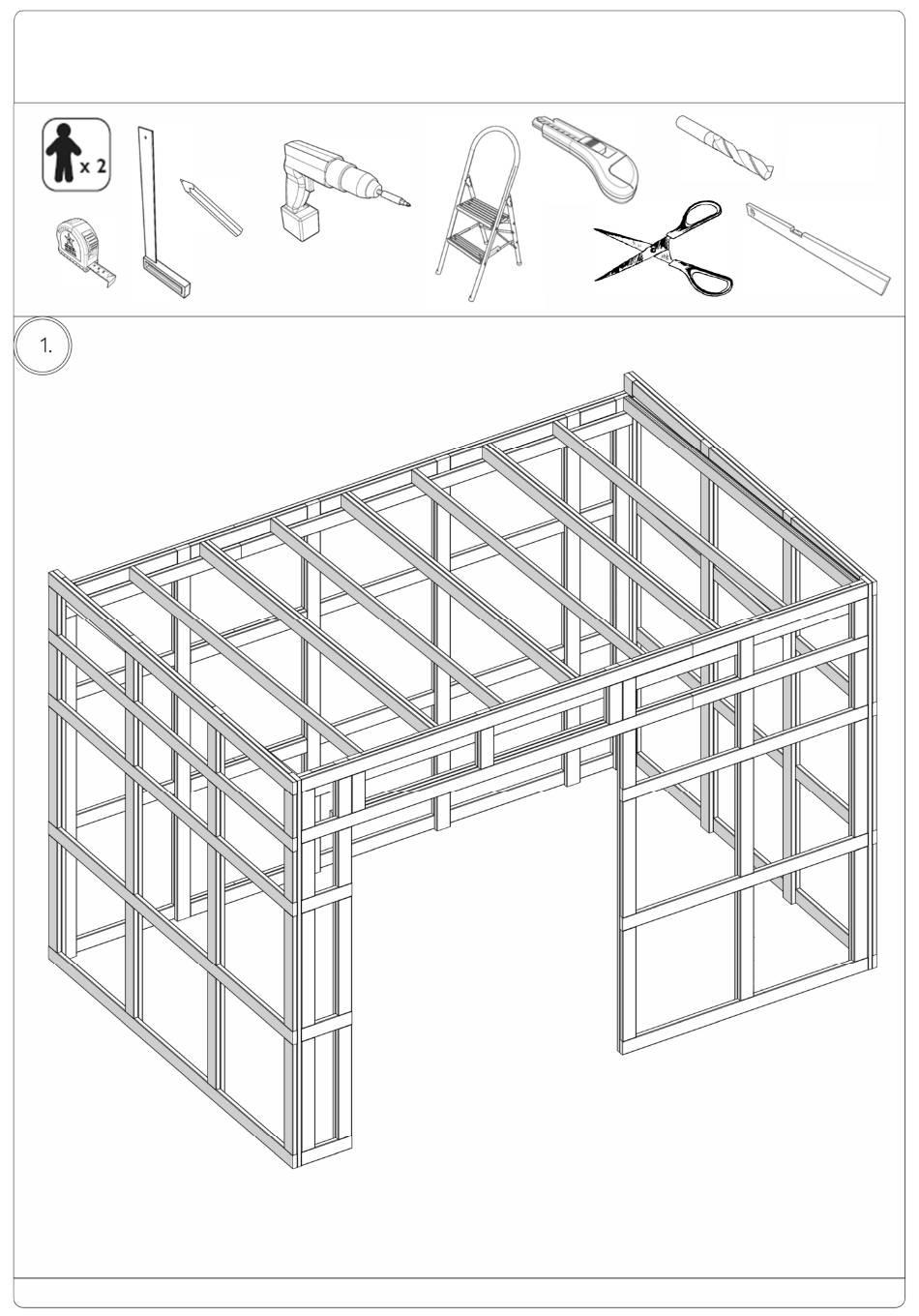 x 2

1.