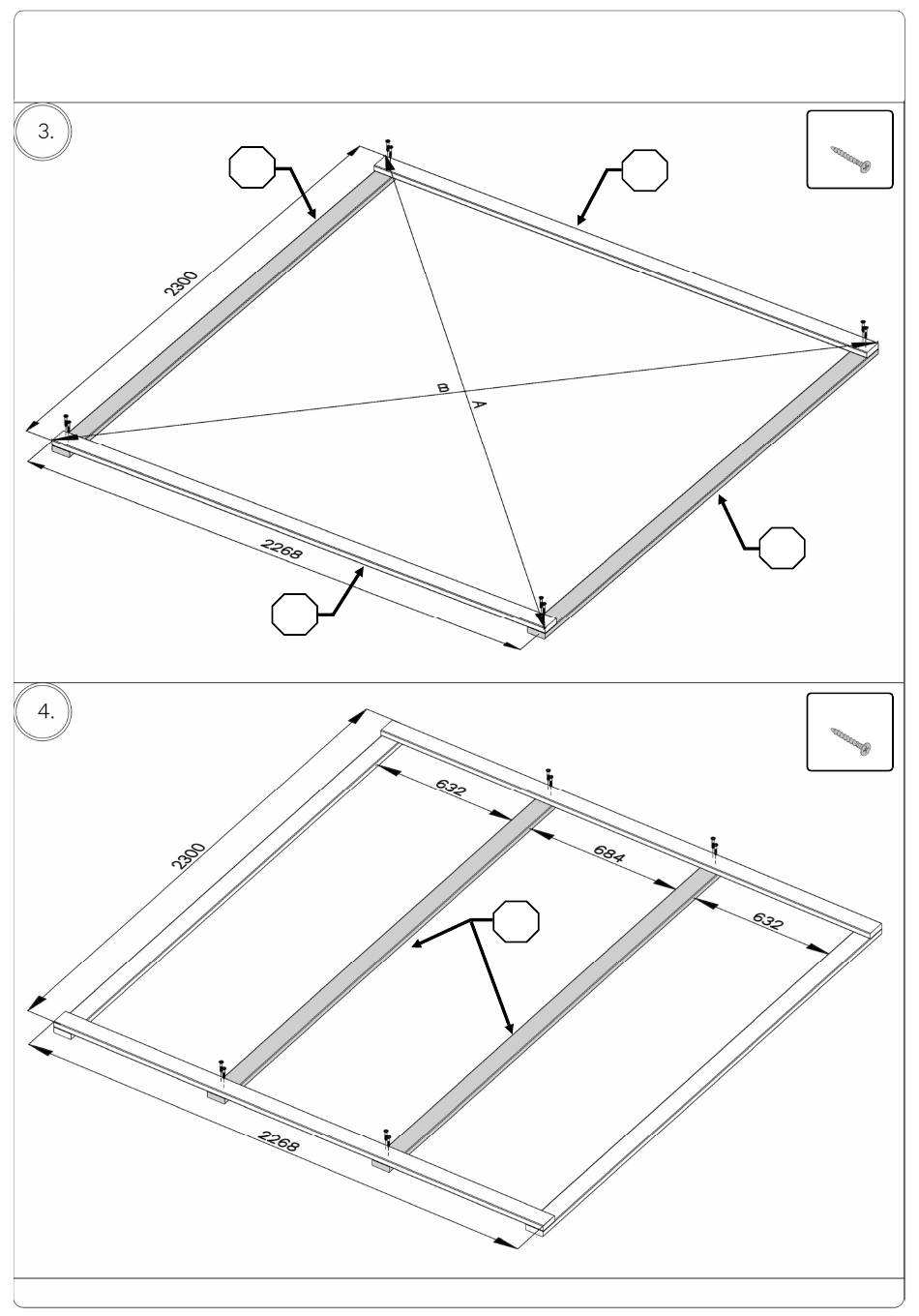 3.

2300

B

A

2268

4.

2300

632

684

632

2268