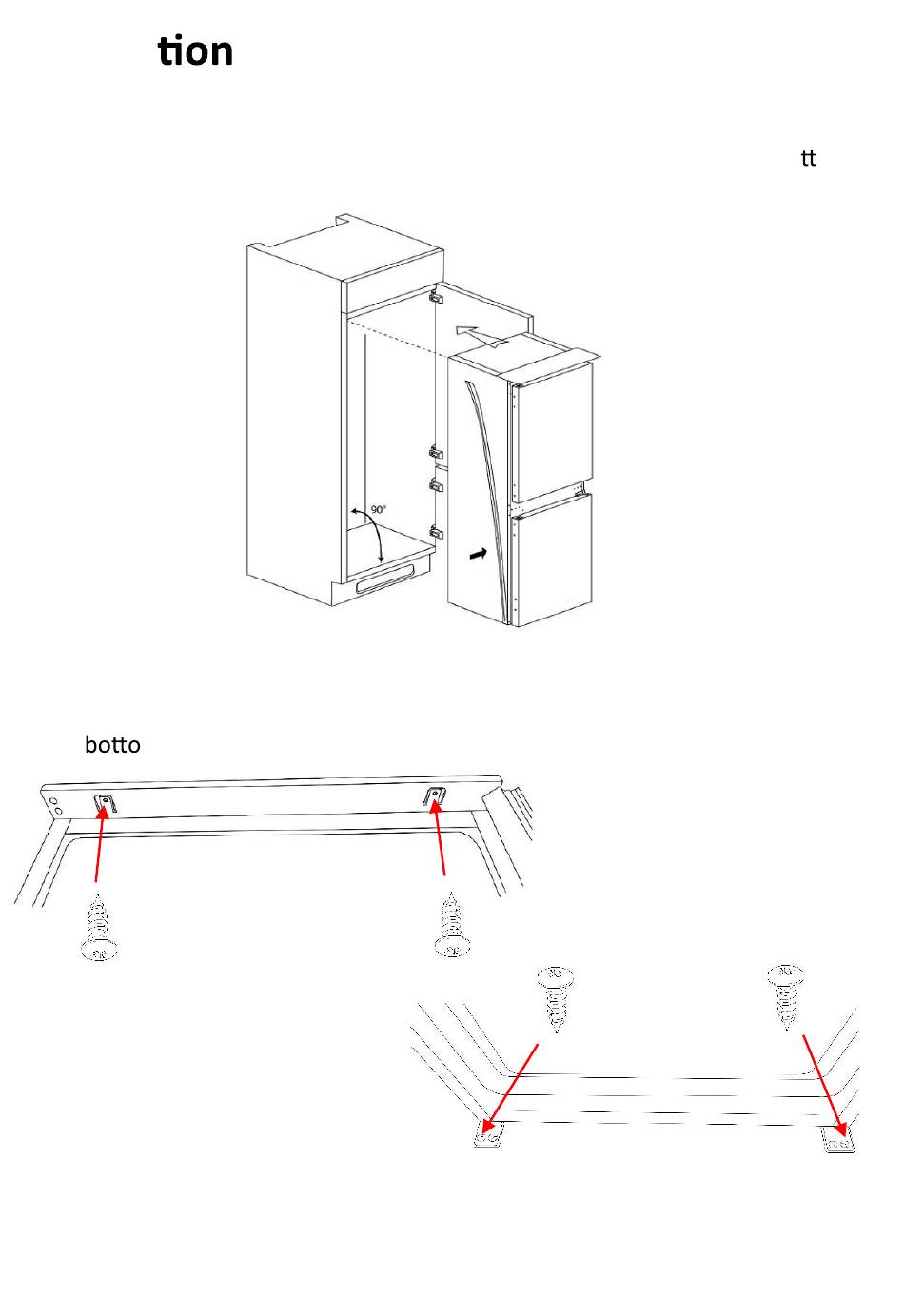 tion

tt

90°

botto