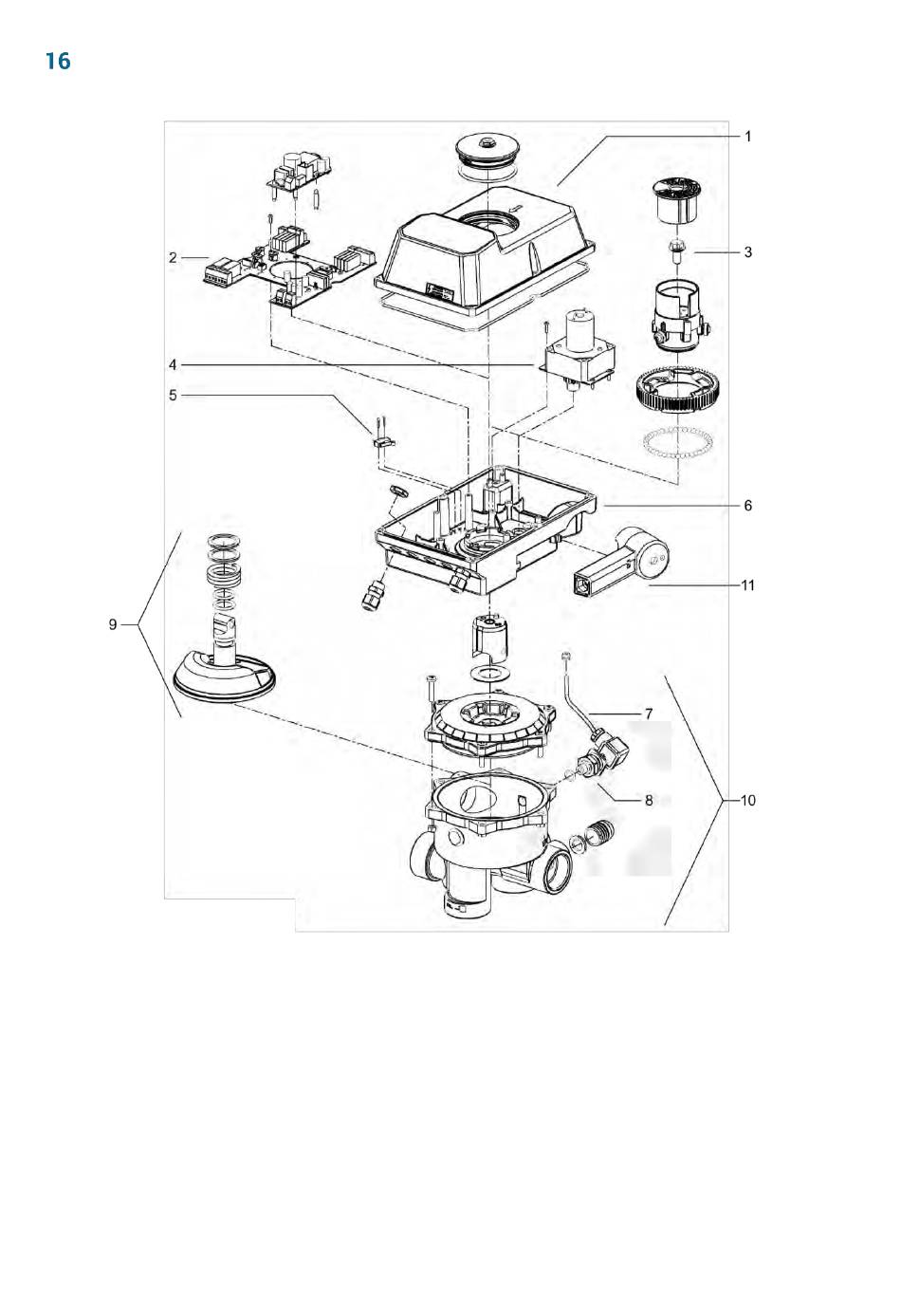 16

1
2
3
4
5
6
11
9
7
8
10