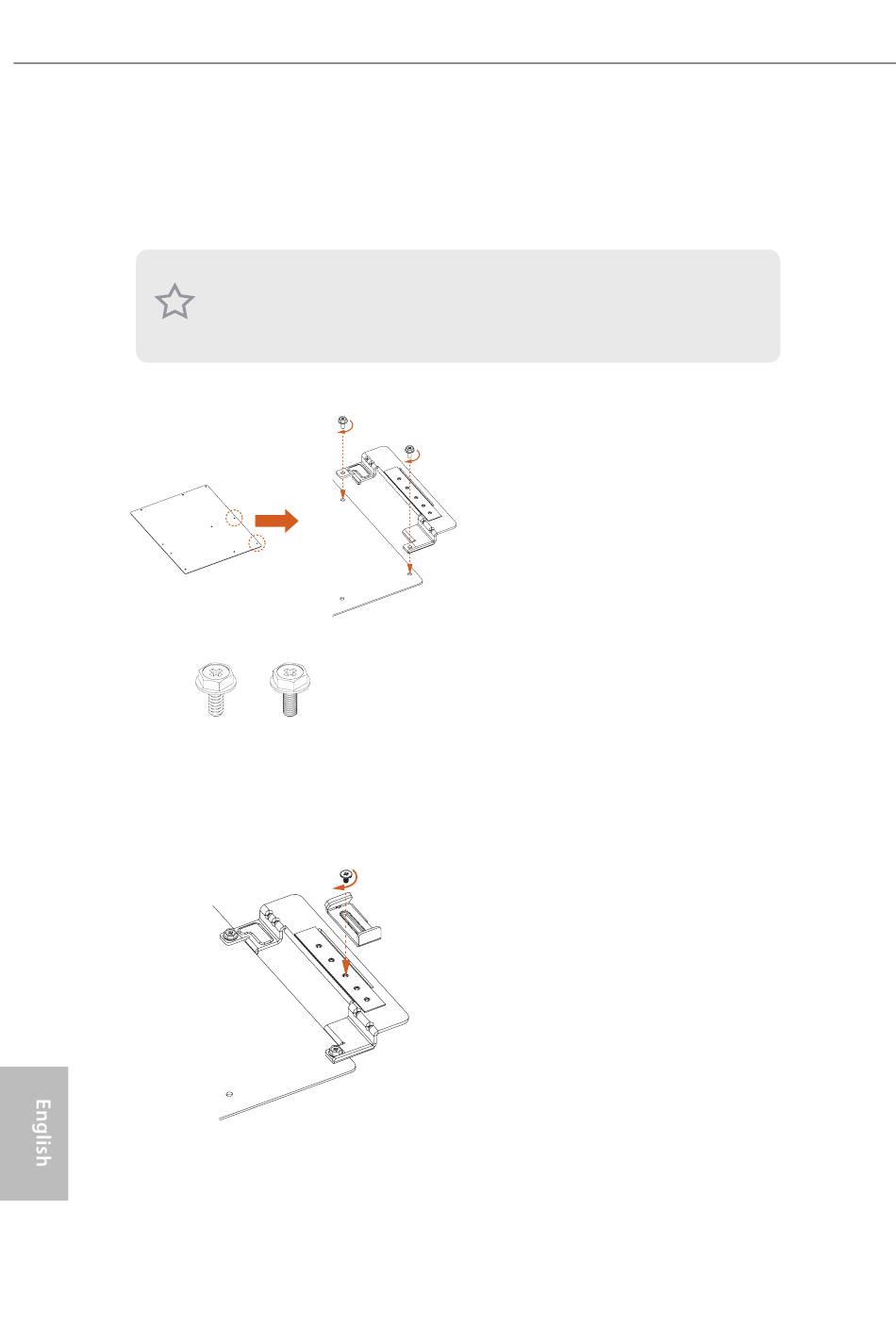 English