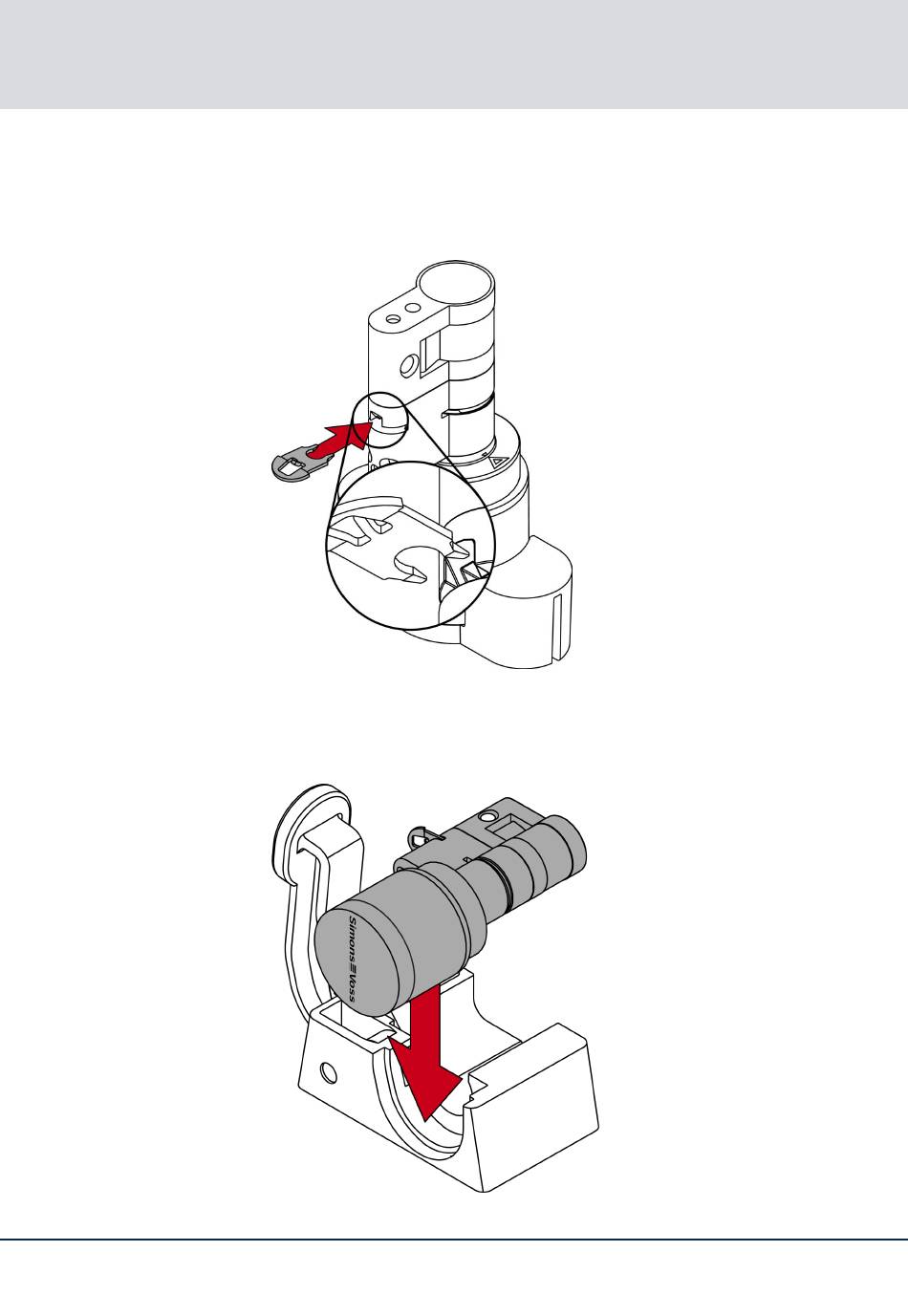 Simons≡Voss