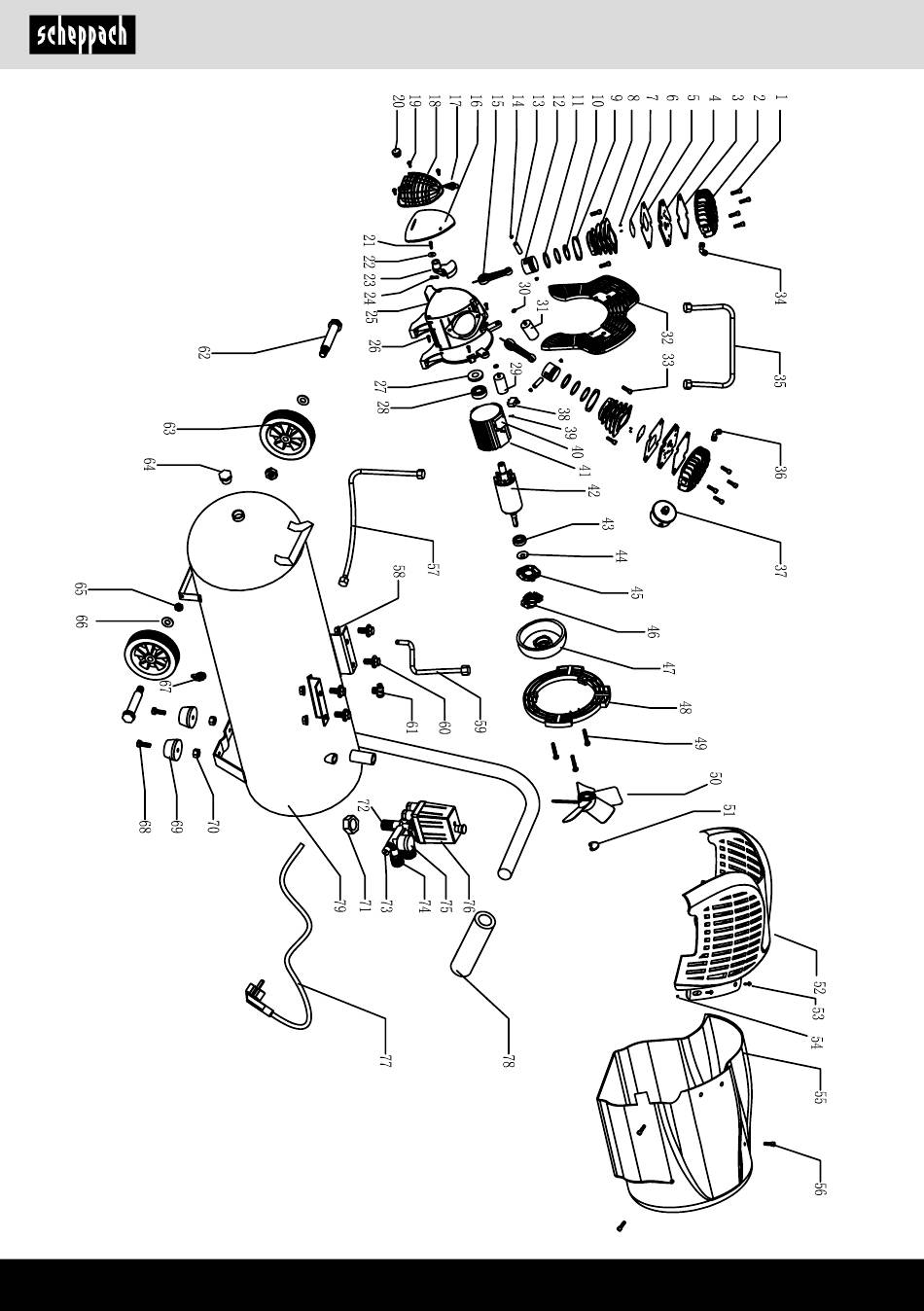 scheppach

1
2
3
4
5
6
7
8
9
10
11
12
13
14
15
16
17
18
19
20
21
22
23
24
25
26
27
28
29
30
31
32
33
34
35
36
37
38
39
40
41
42
43
44
45
46
47
48
49
50
51
52
53
54
55
56
57
58
59
60
61
62
63
64
65
66
67
68
69
70
71
72
73
74
75
76
77
78
79