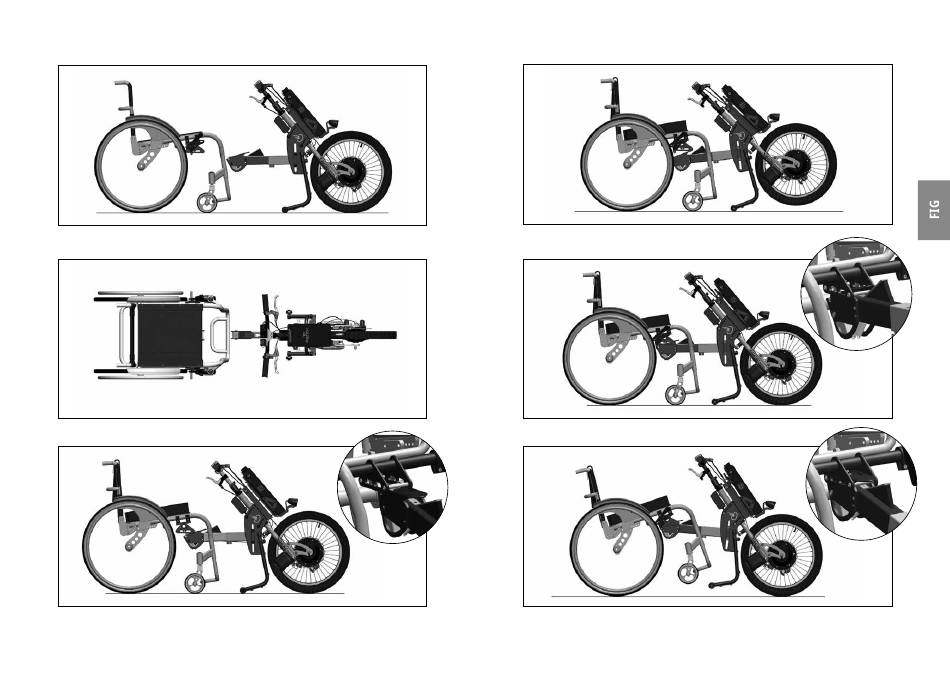 FIG