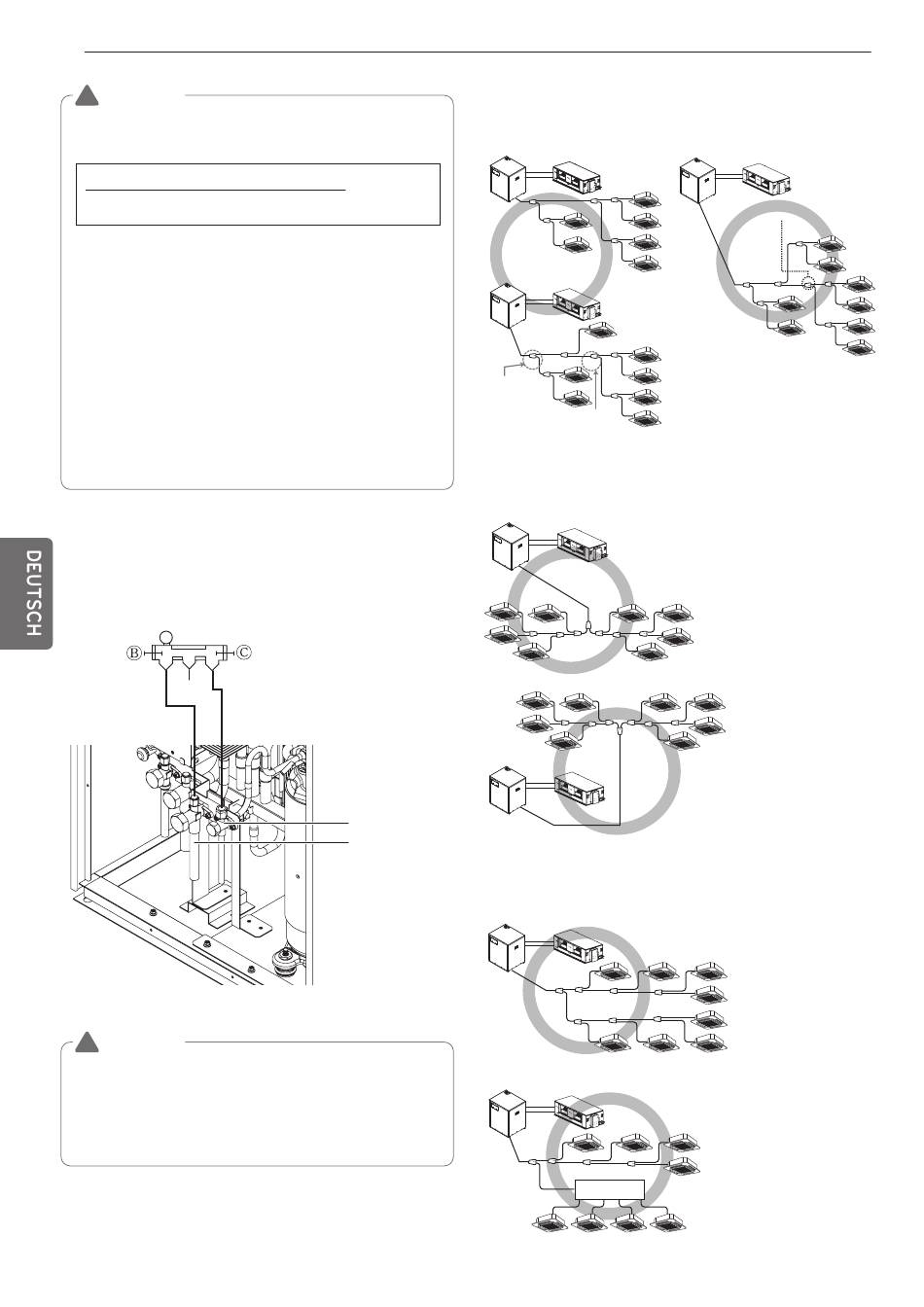 DEUTSCH

B

C