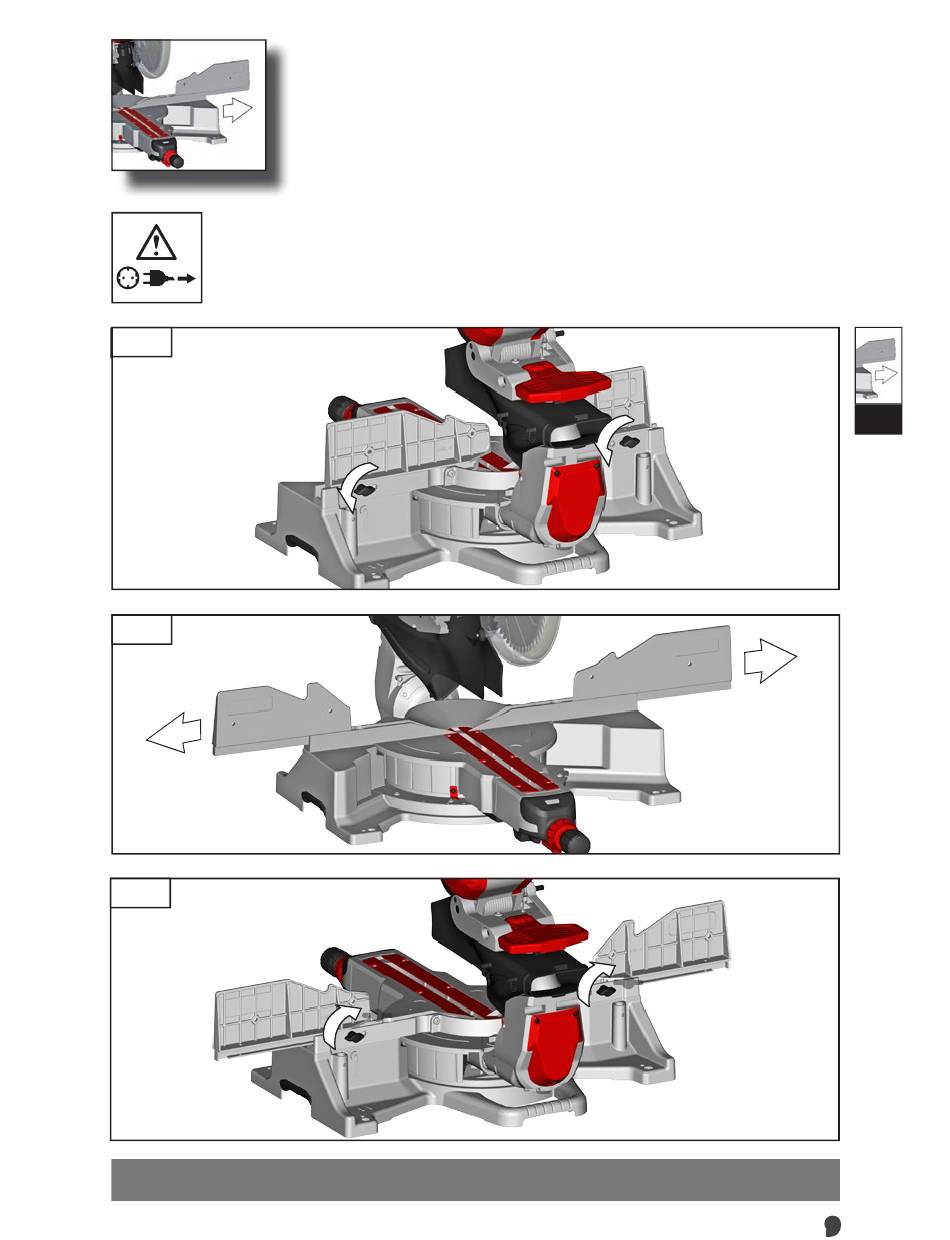 9