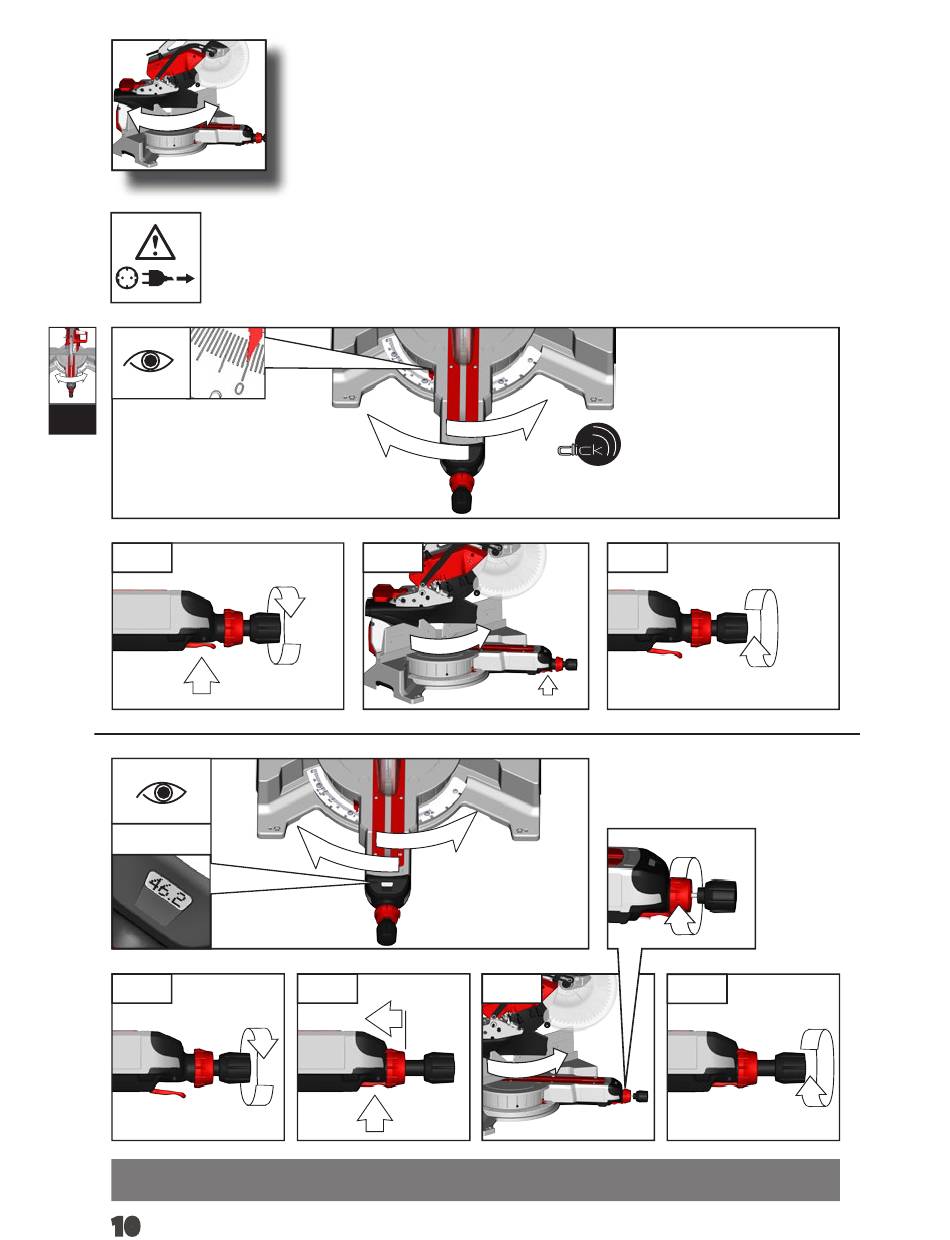 0

click

46.2

10