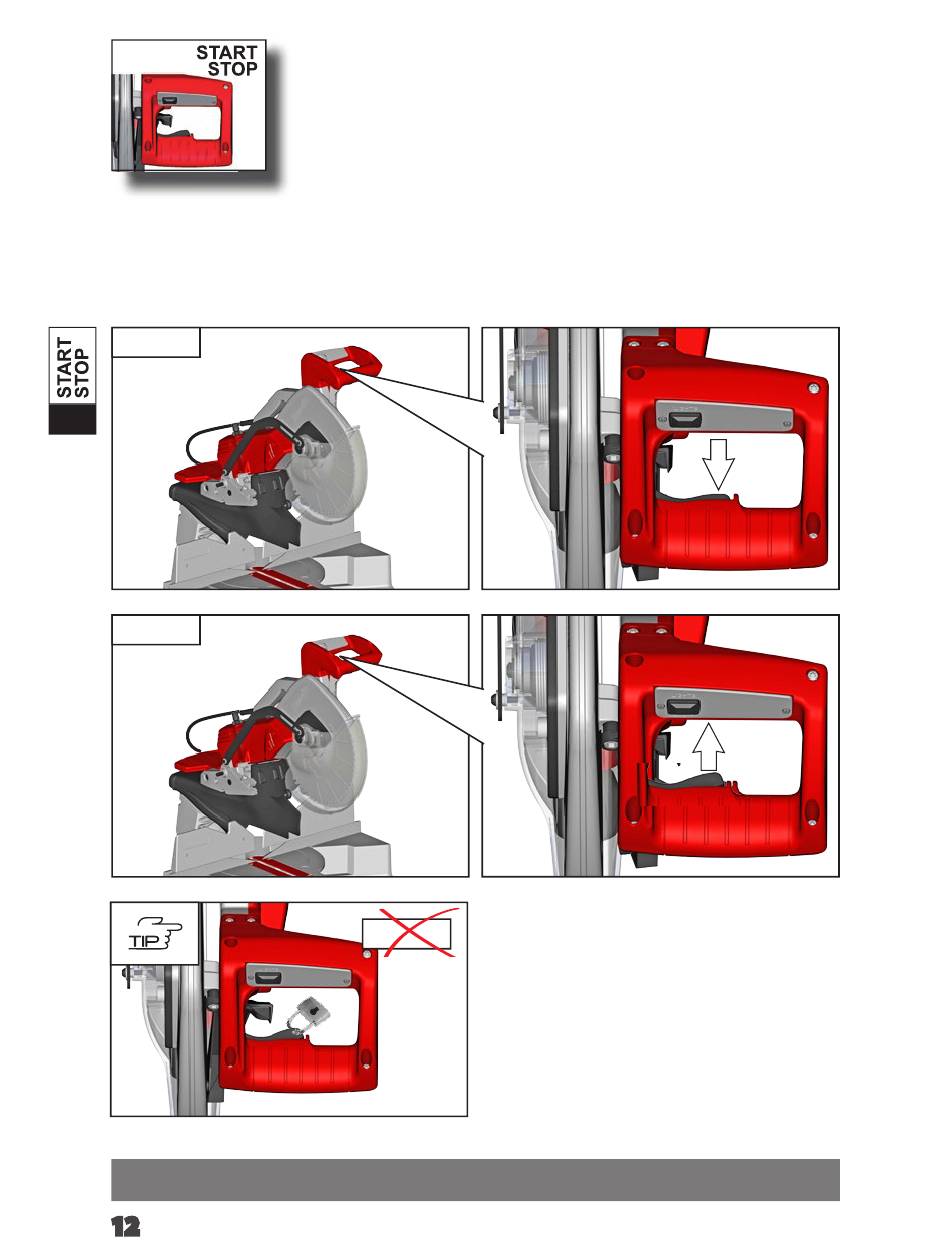 START
STOP

START
STOP

TIP

12