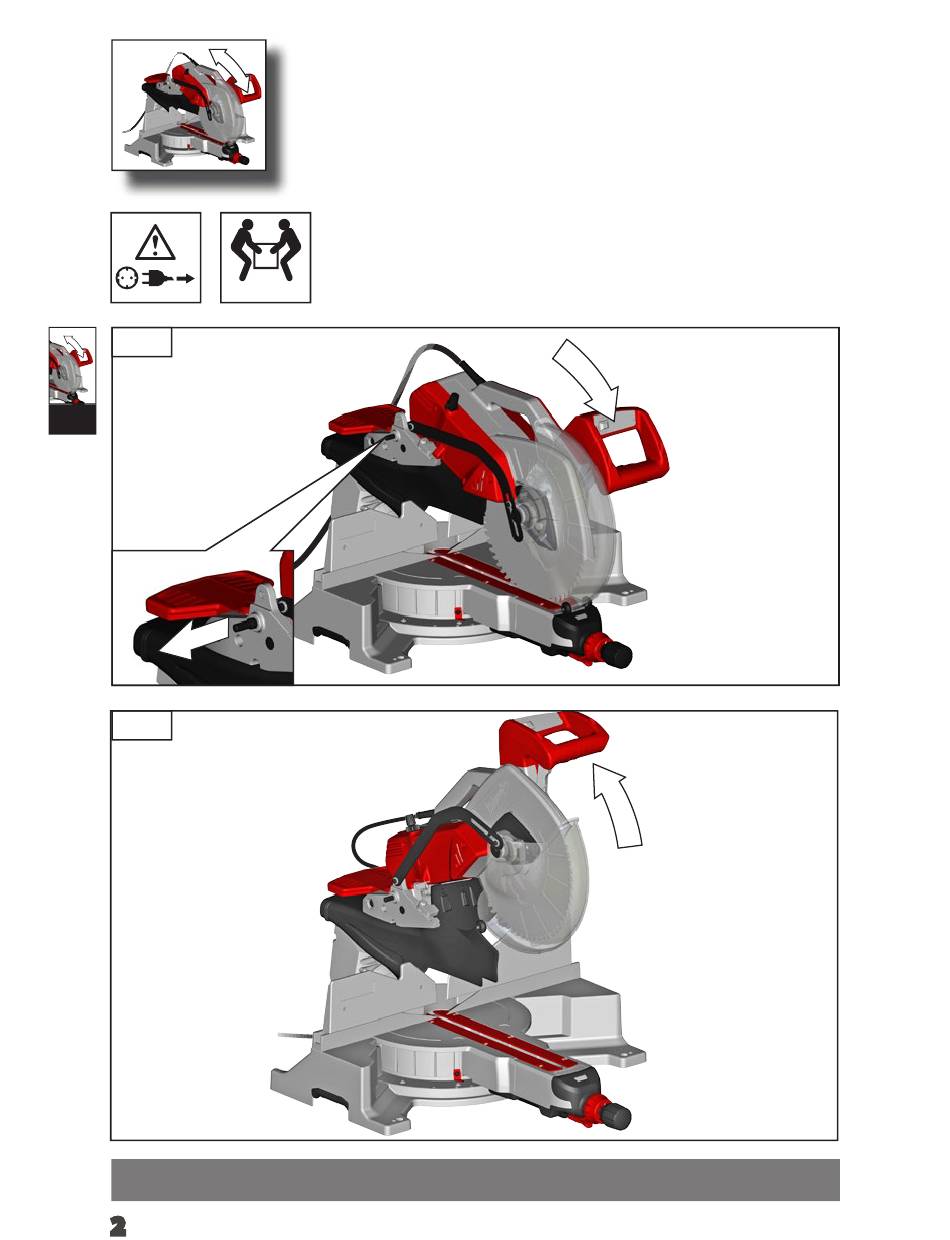 2