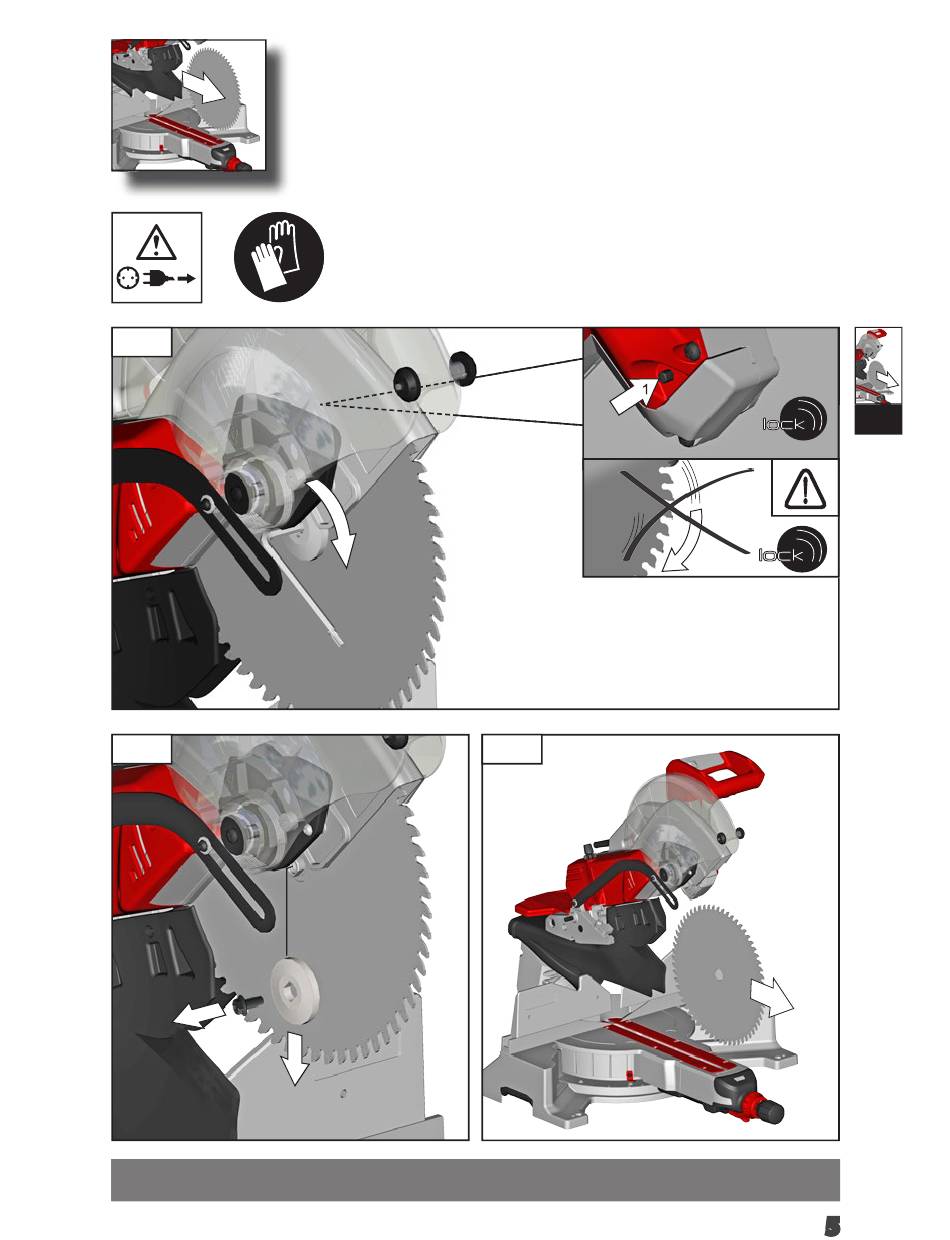 1

lock

lock

5