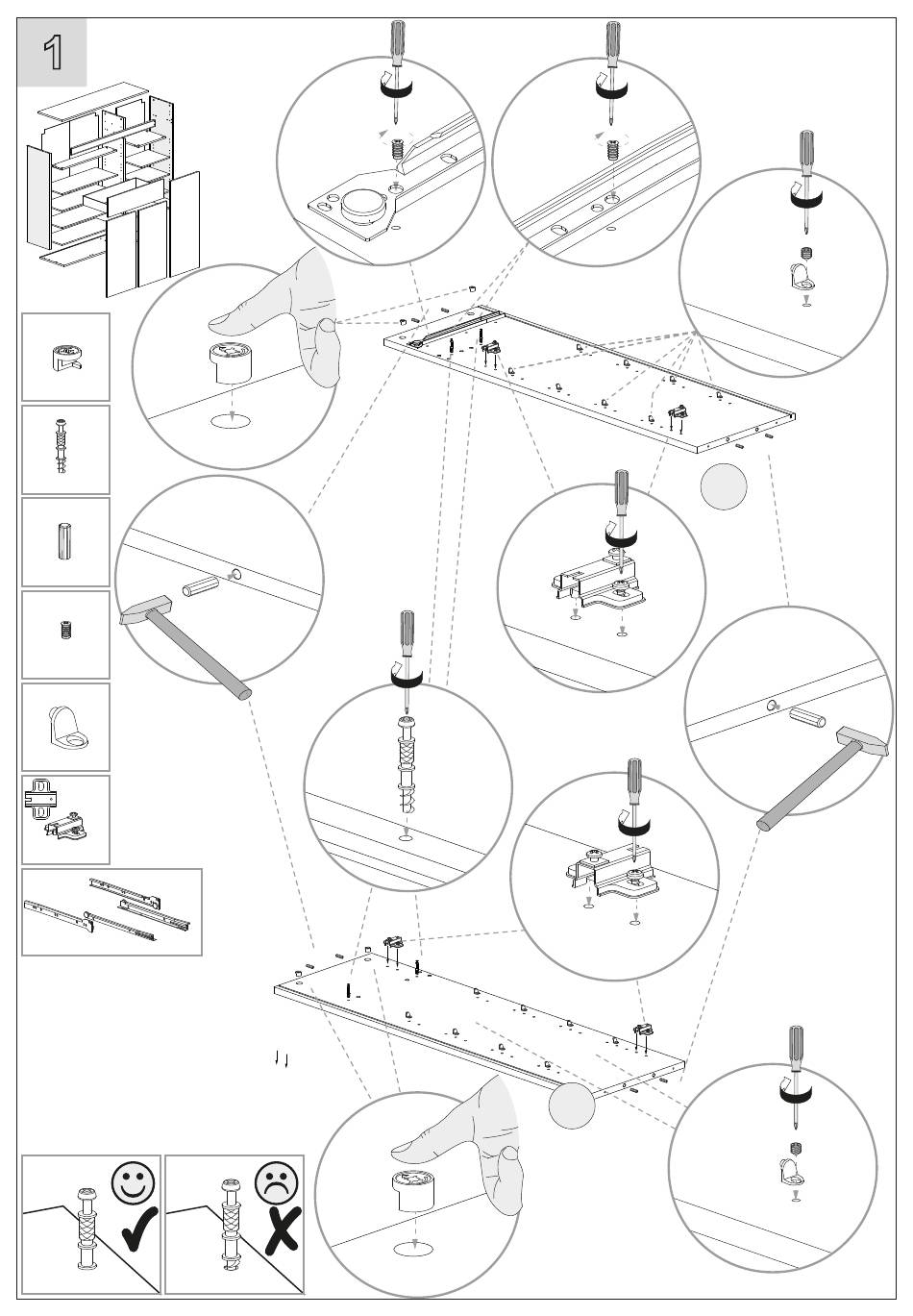 1