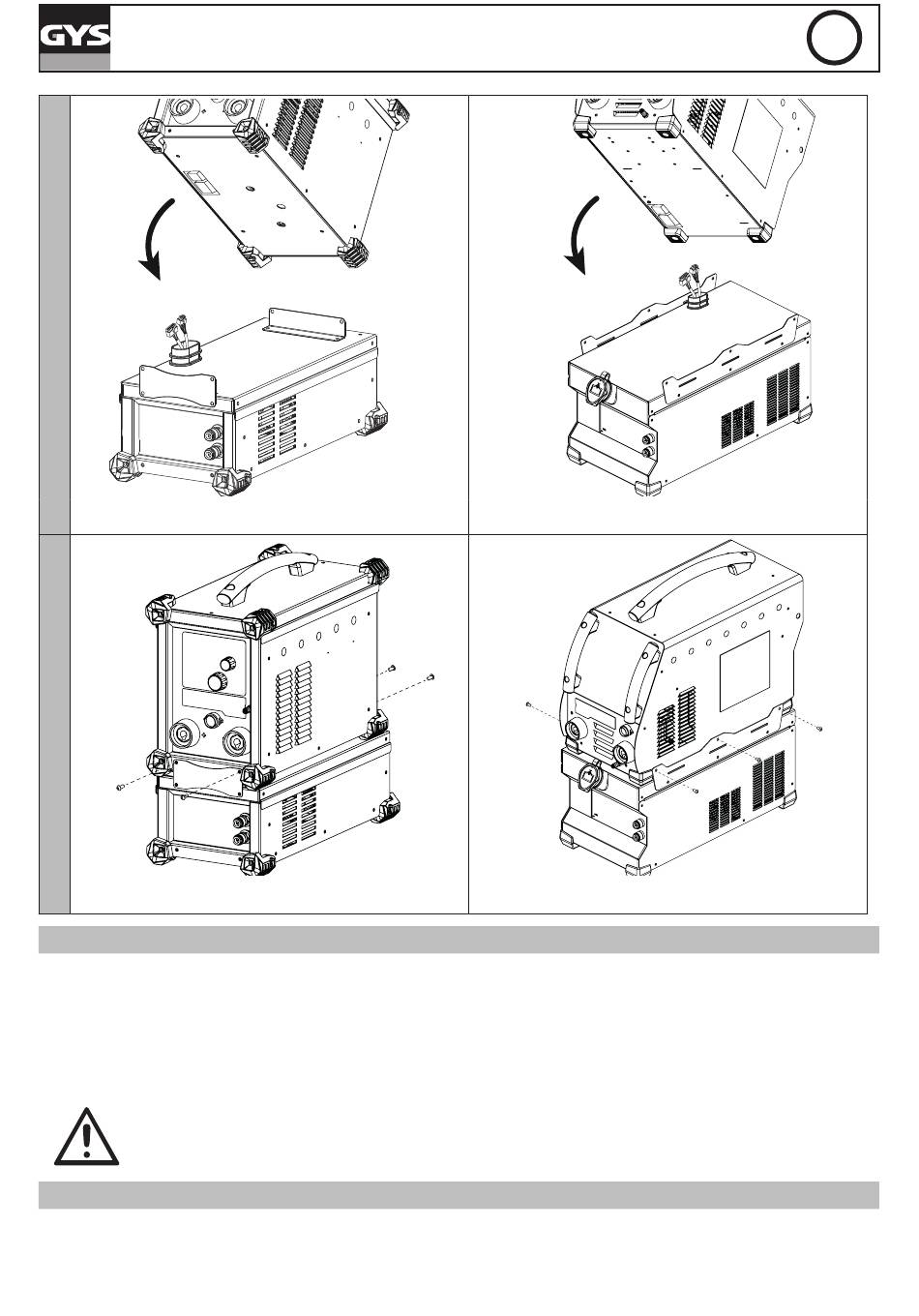 GYS