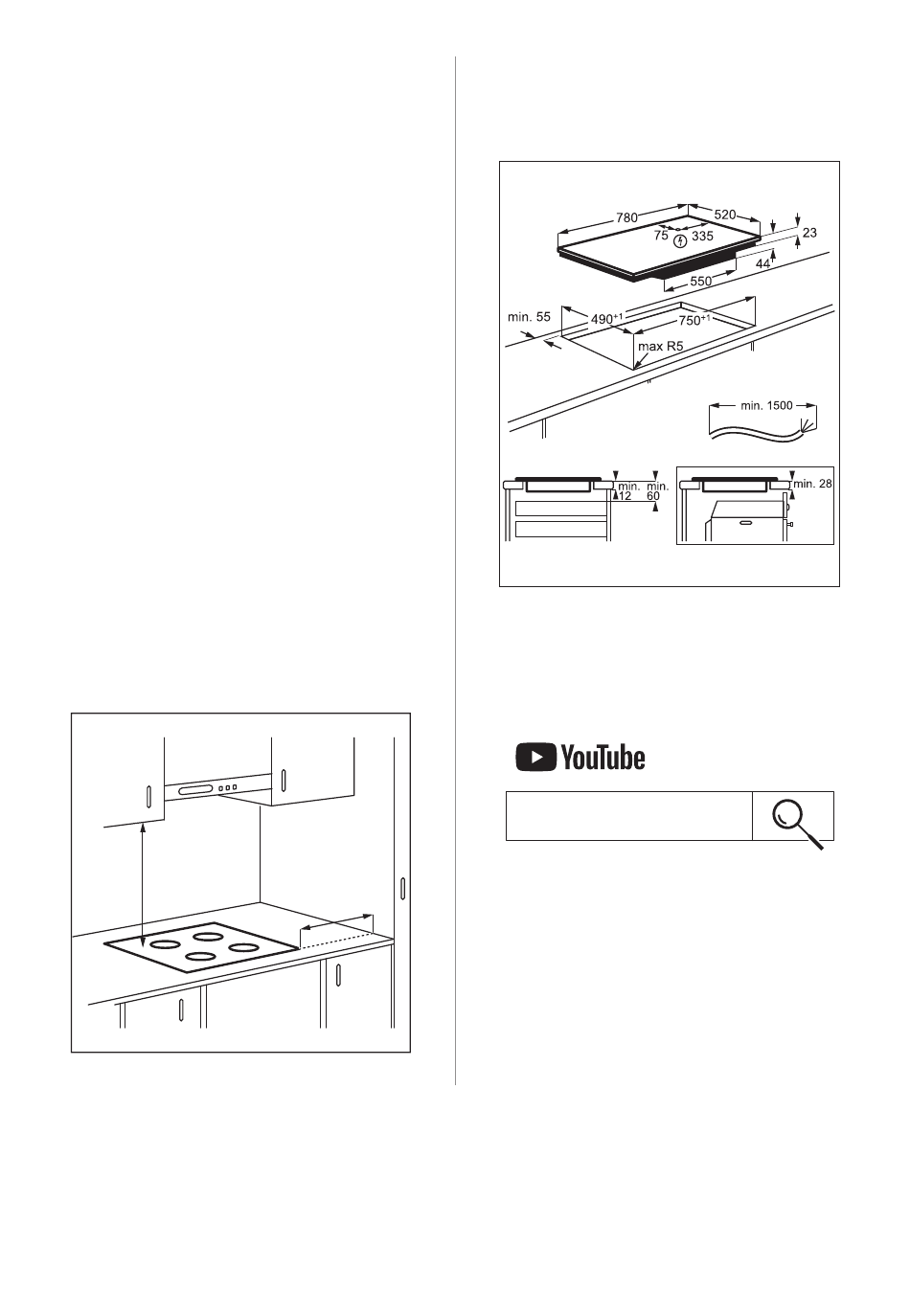 780
520
75
335
23
44
550
min. 55
$490^{+1}$
$750^{+1}$
max R5
min. 1500
min. 12
min. 60
min. 28

YouTube