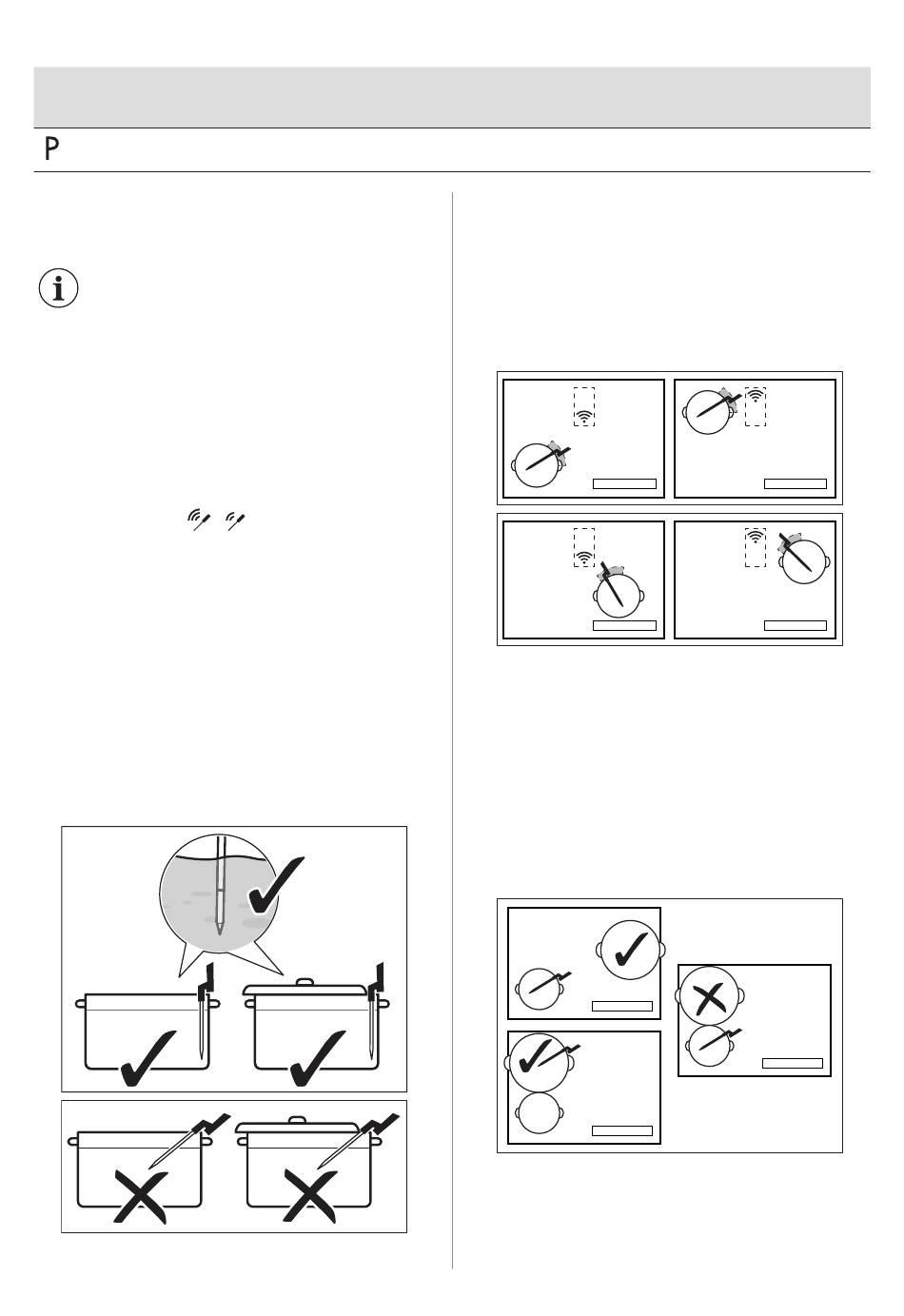 P