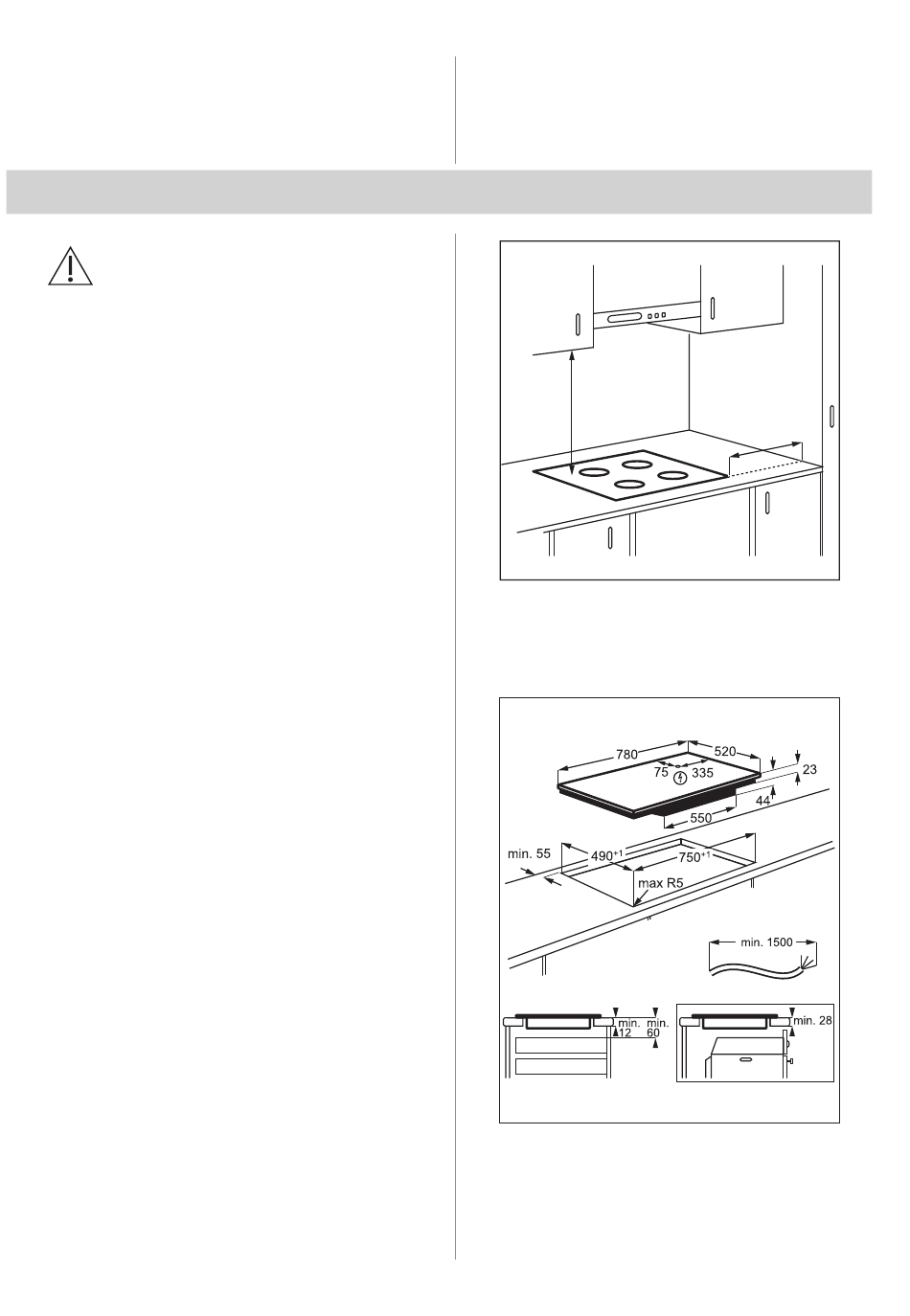 780
520
75
335
23
44
550
min. 55
$490^{+1}$
$750^{+1}$
max R5
min. 1500
min. 12
min. 60
min. 28