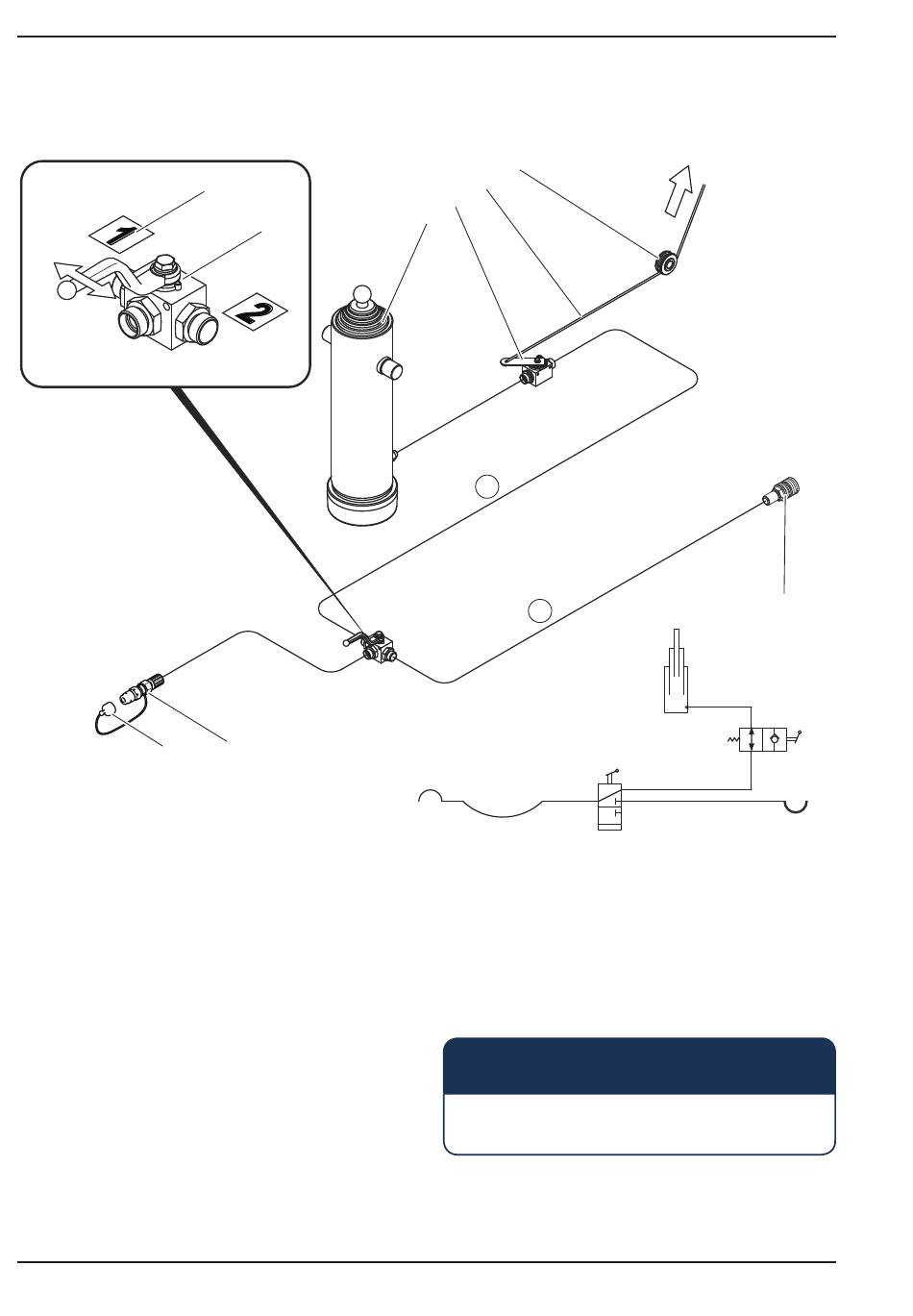 1

2