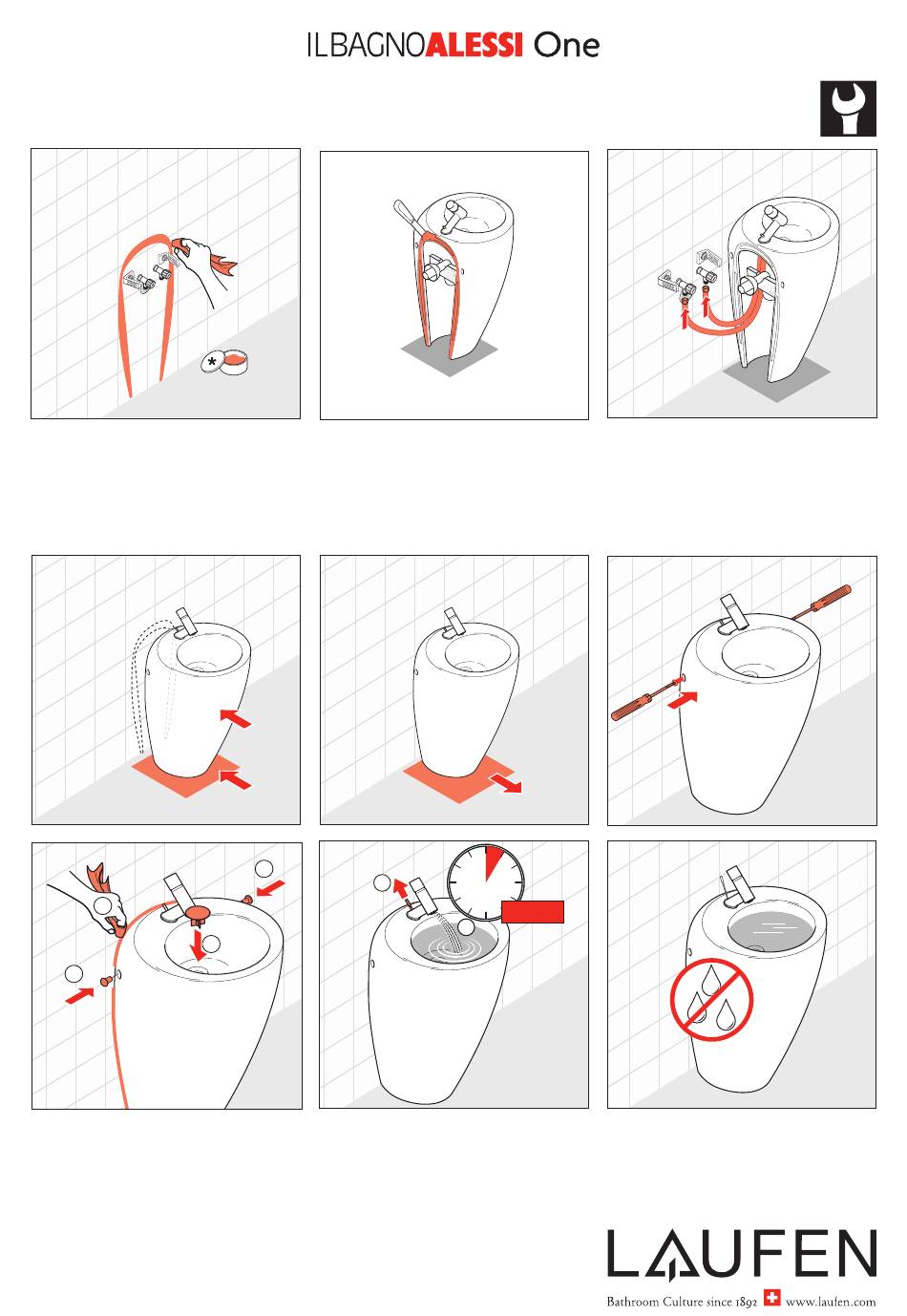 ILBAGNOALESSI One

*

LAUFEN

Bathroom Culture since 1892 www.laufen.com