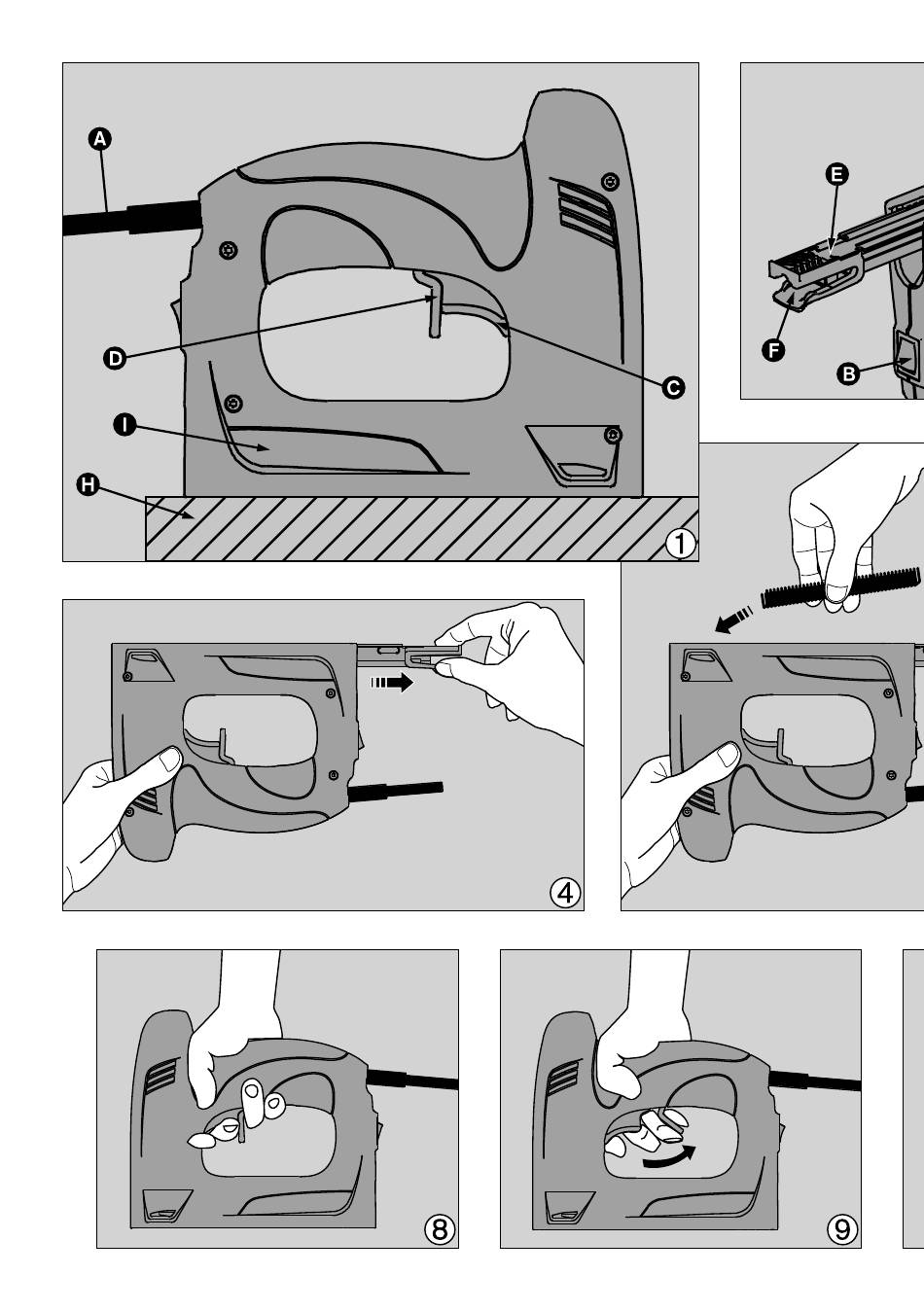 A
D
C
I
H
1
E
F
B
4
8
9