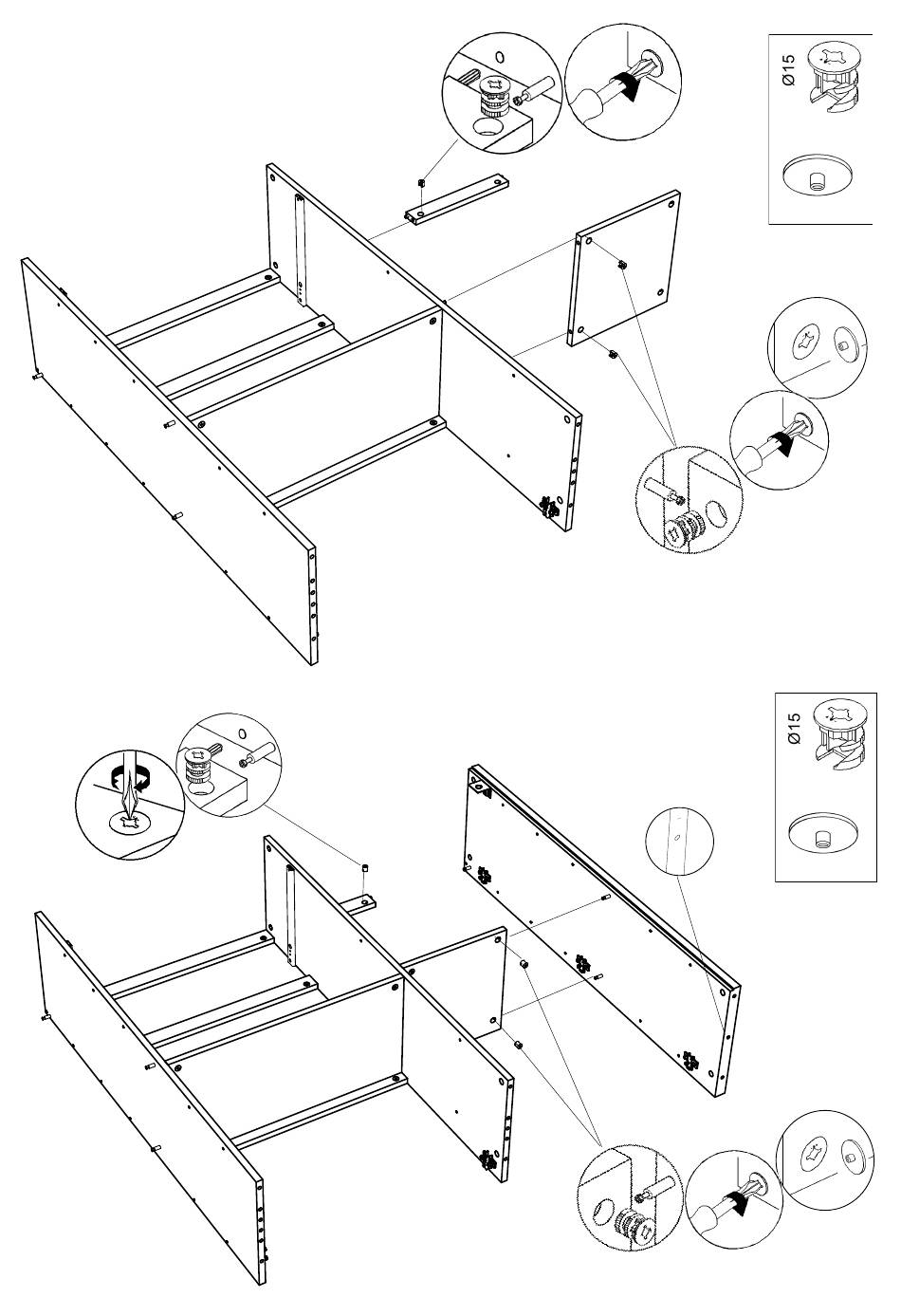 Ø15

Ø15