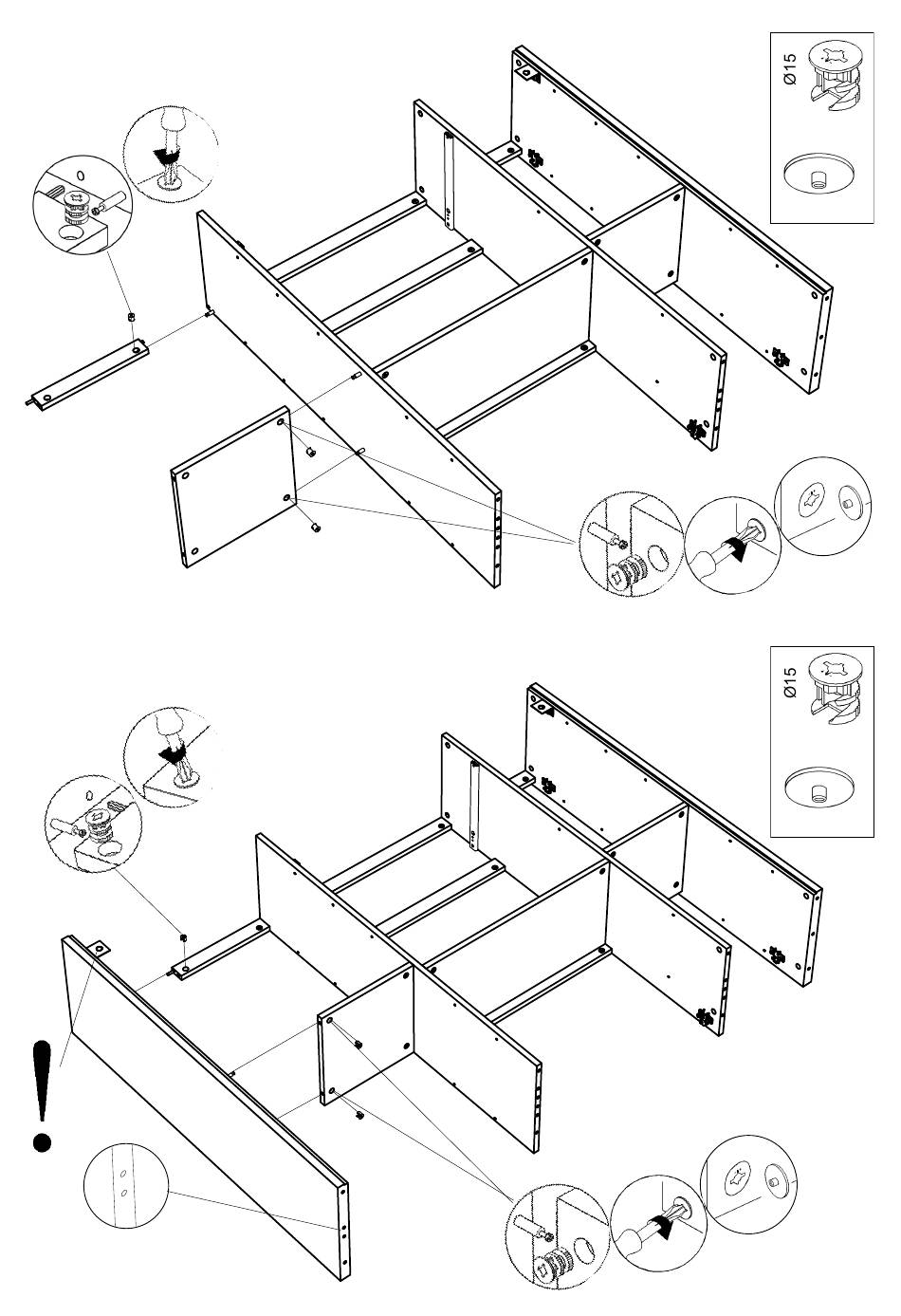 Ø15

Ø15

!