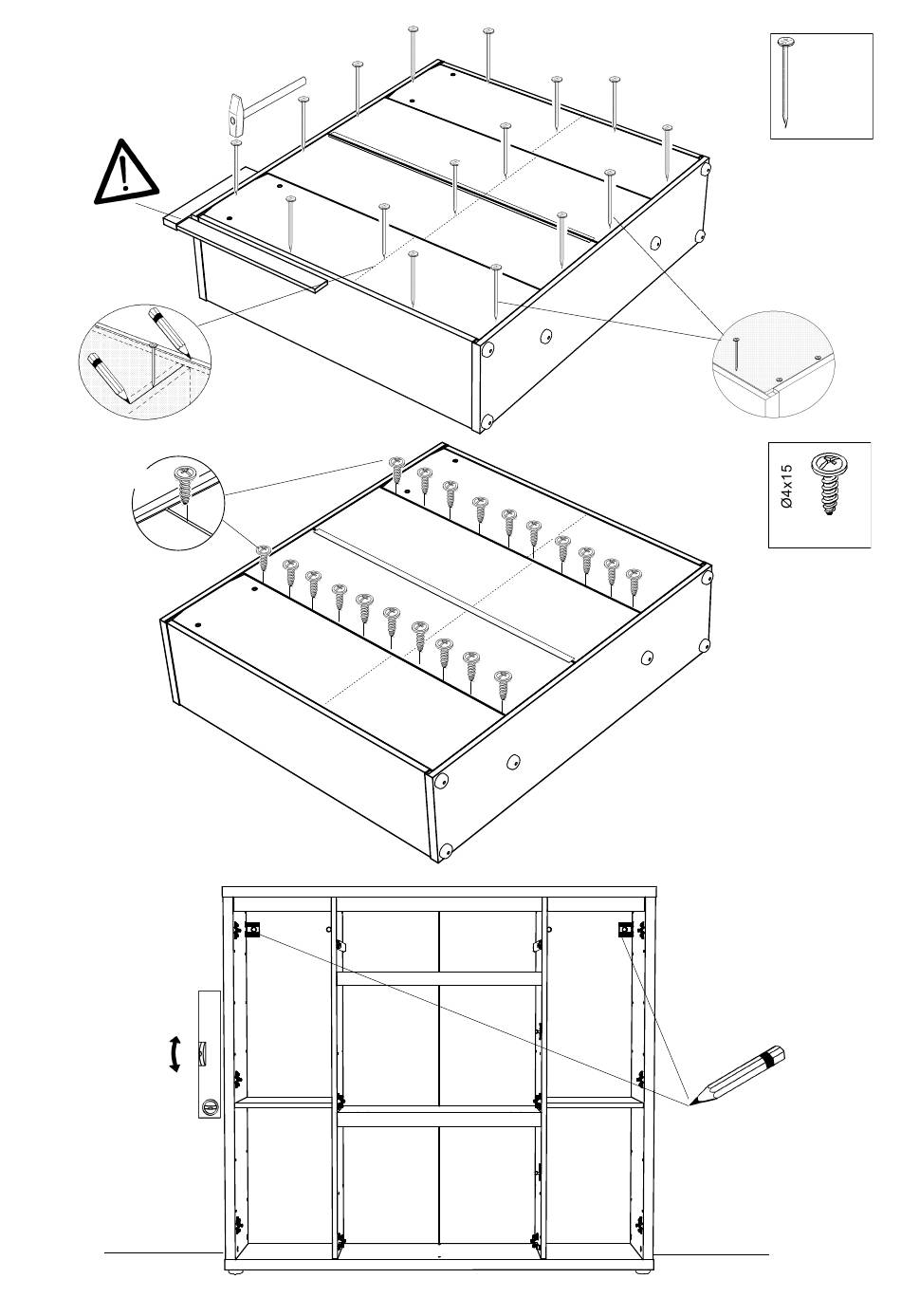 Ø4x15