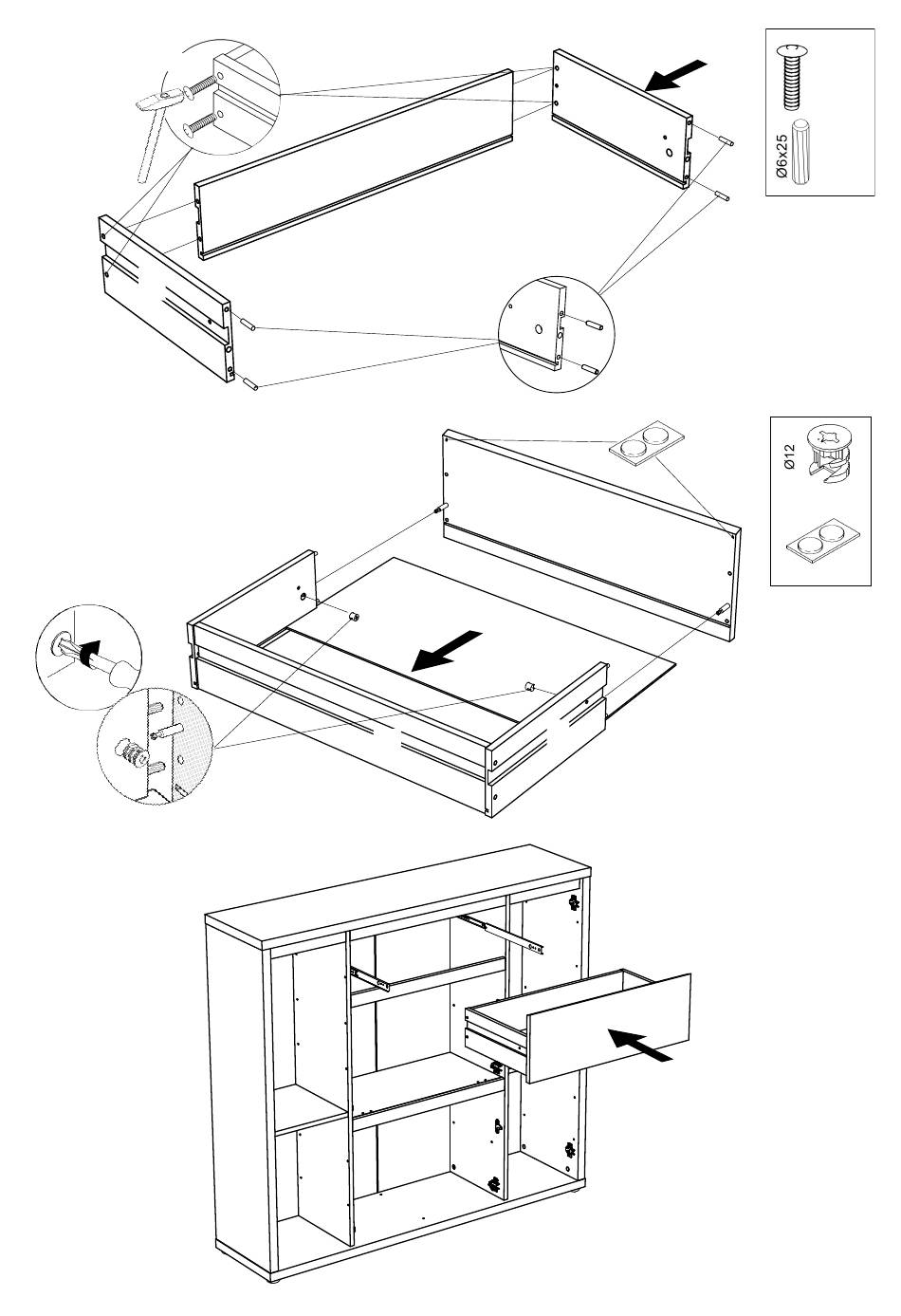 Ø6x25

Ø12