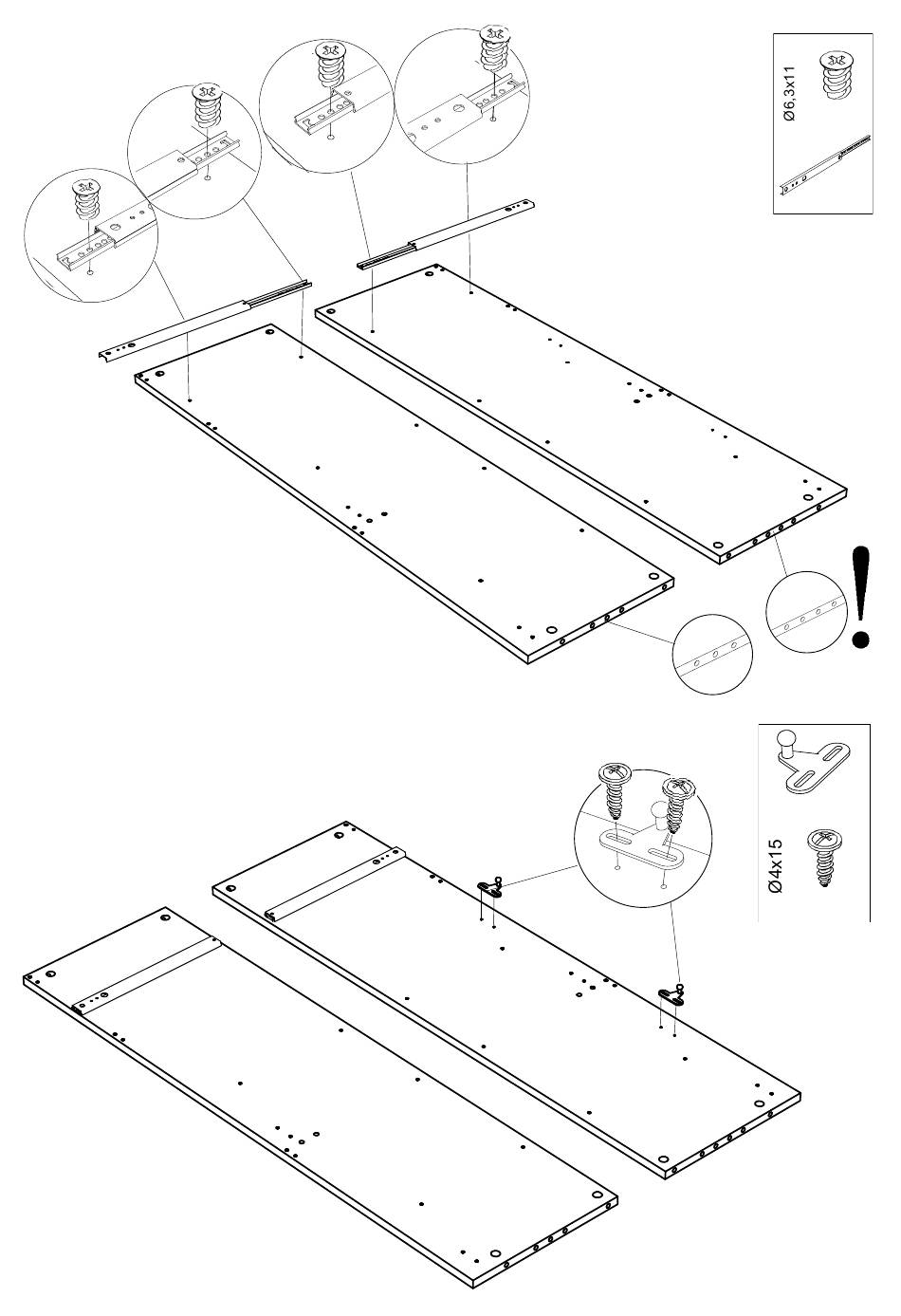 Ø6,3x11

!

Ø4x15