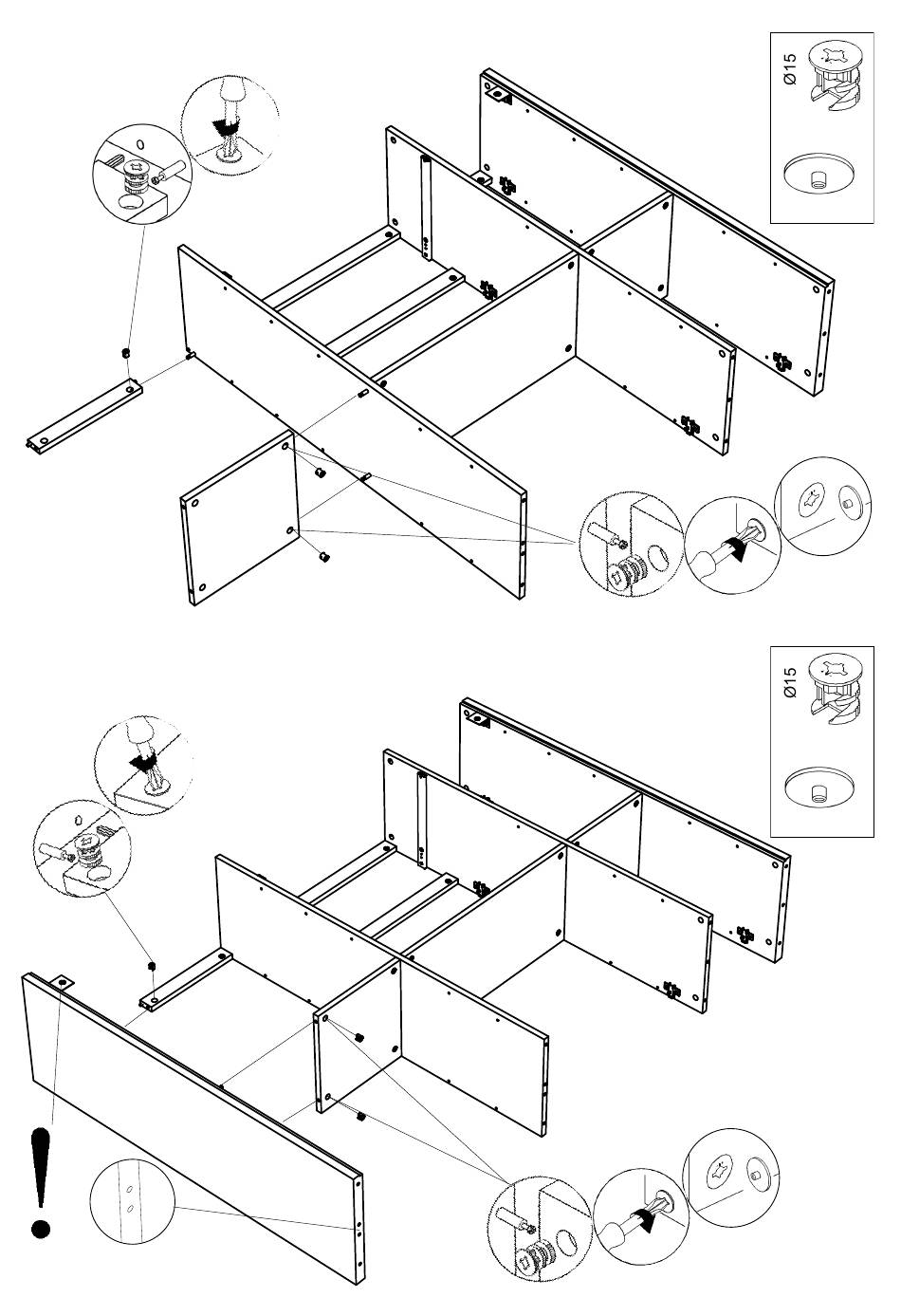 Ø15

Ø15

!