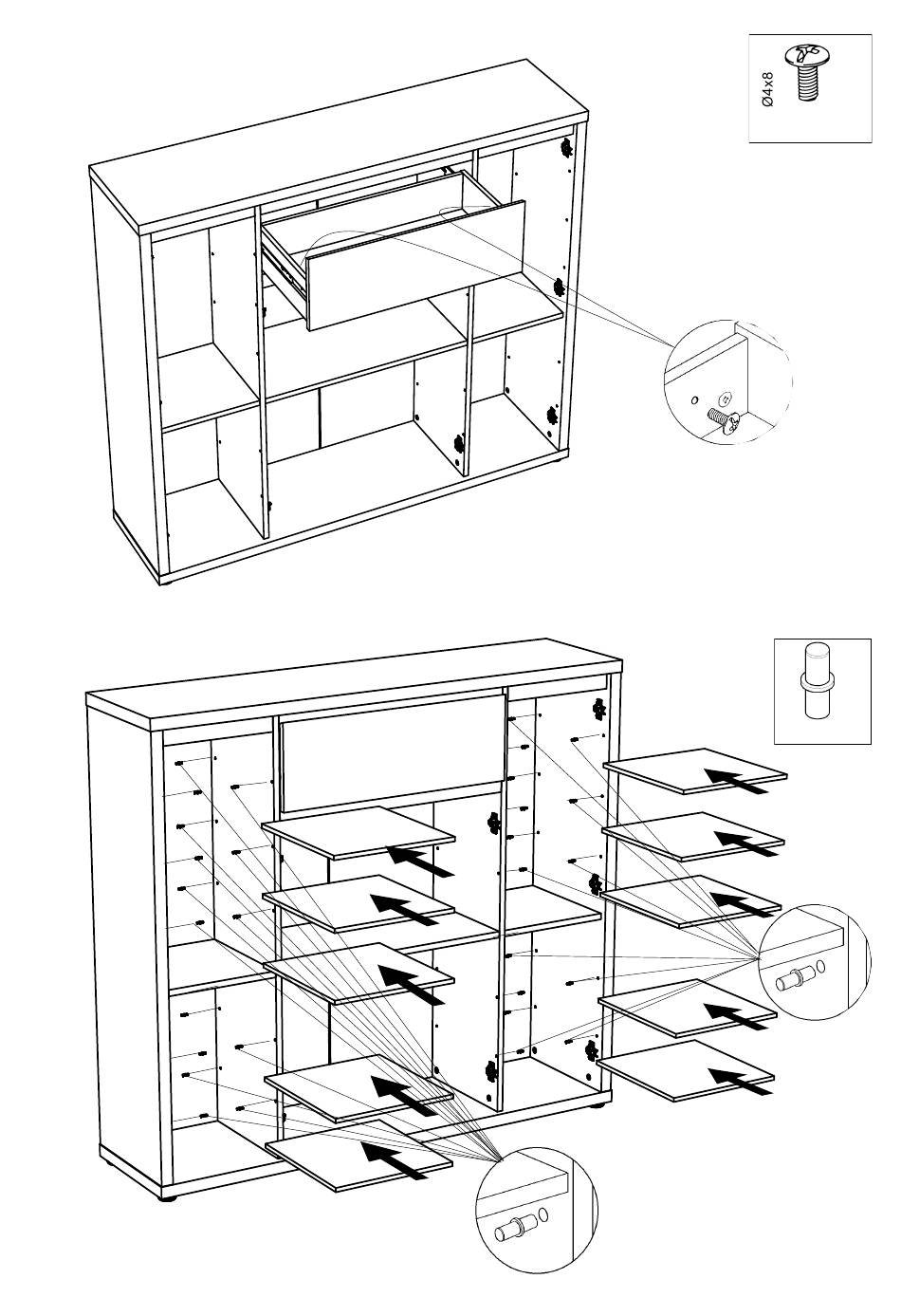 Ø4x8