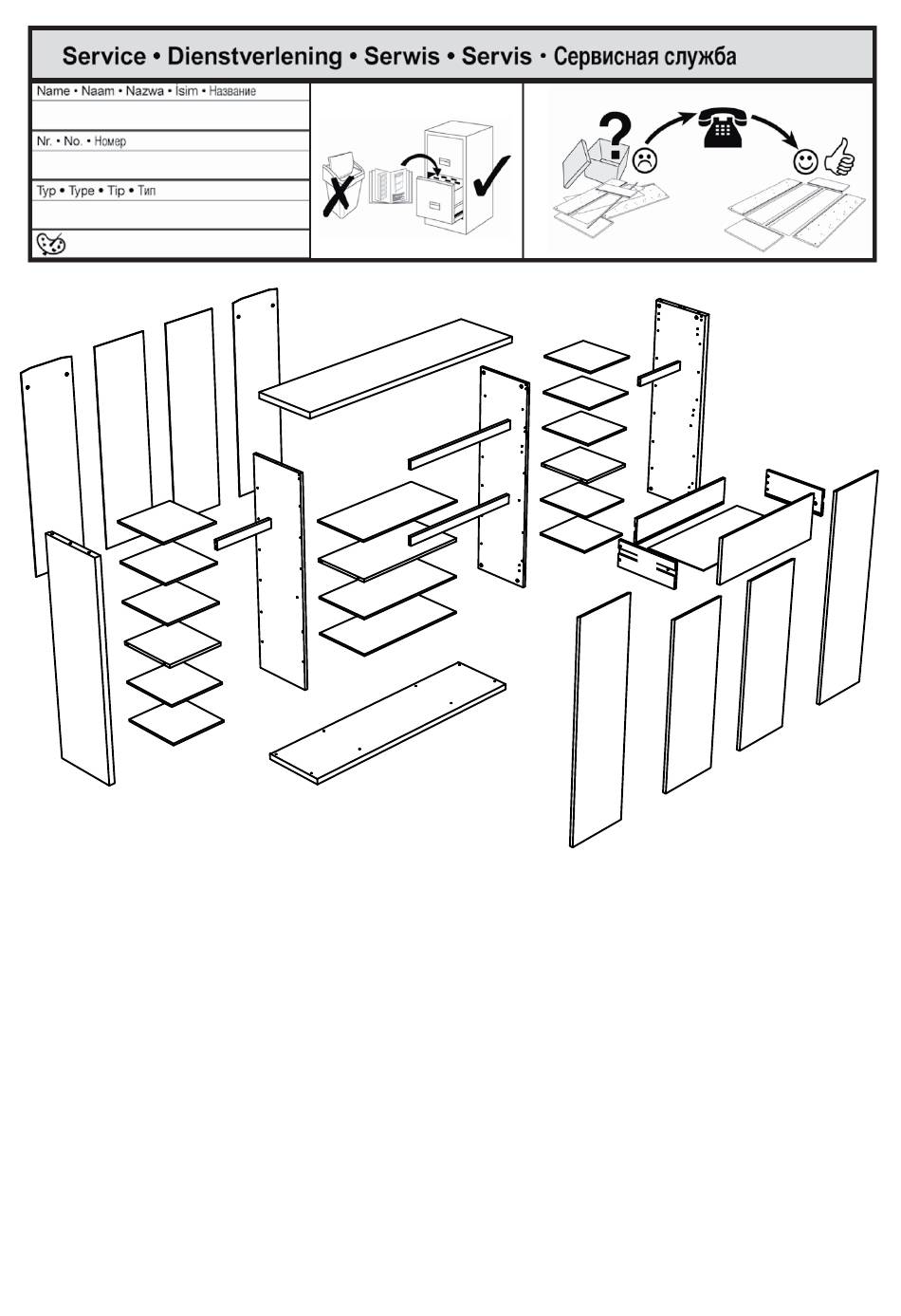 Service • Dienstverlening • Serwis • Servis • Сервисная служба

Name • Naam • Nazwa • İsim • Название

Nr. • No. • Номер

Typ • Type • Tip • Тип

?