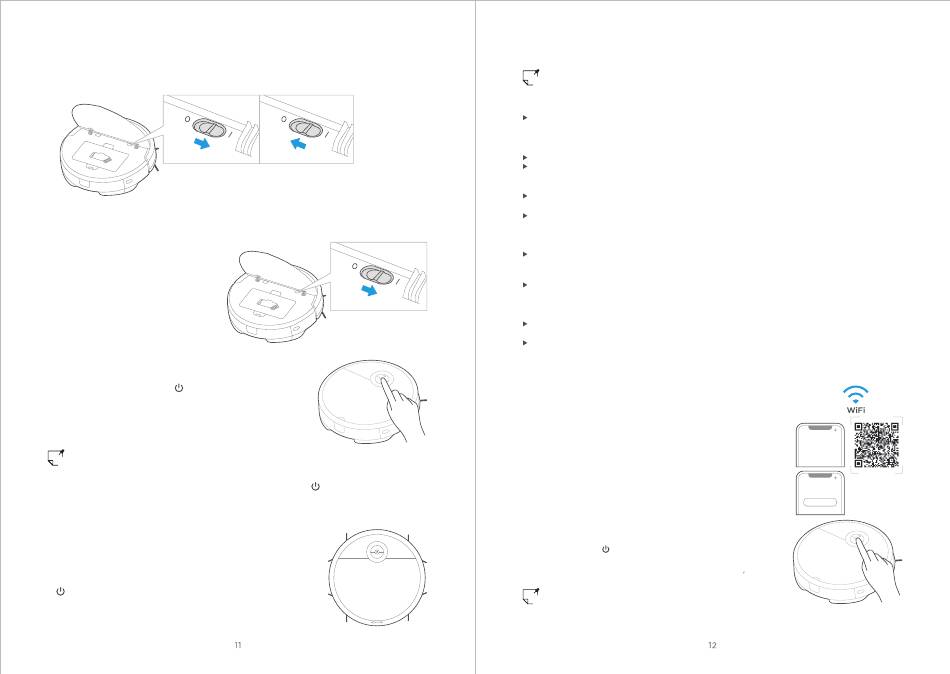 WiFi

11

12