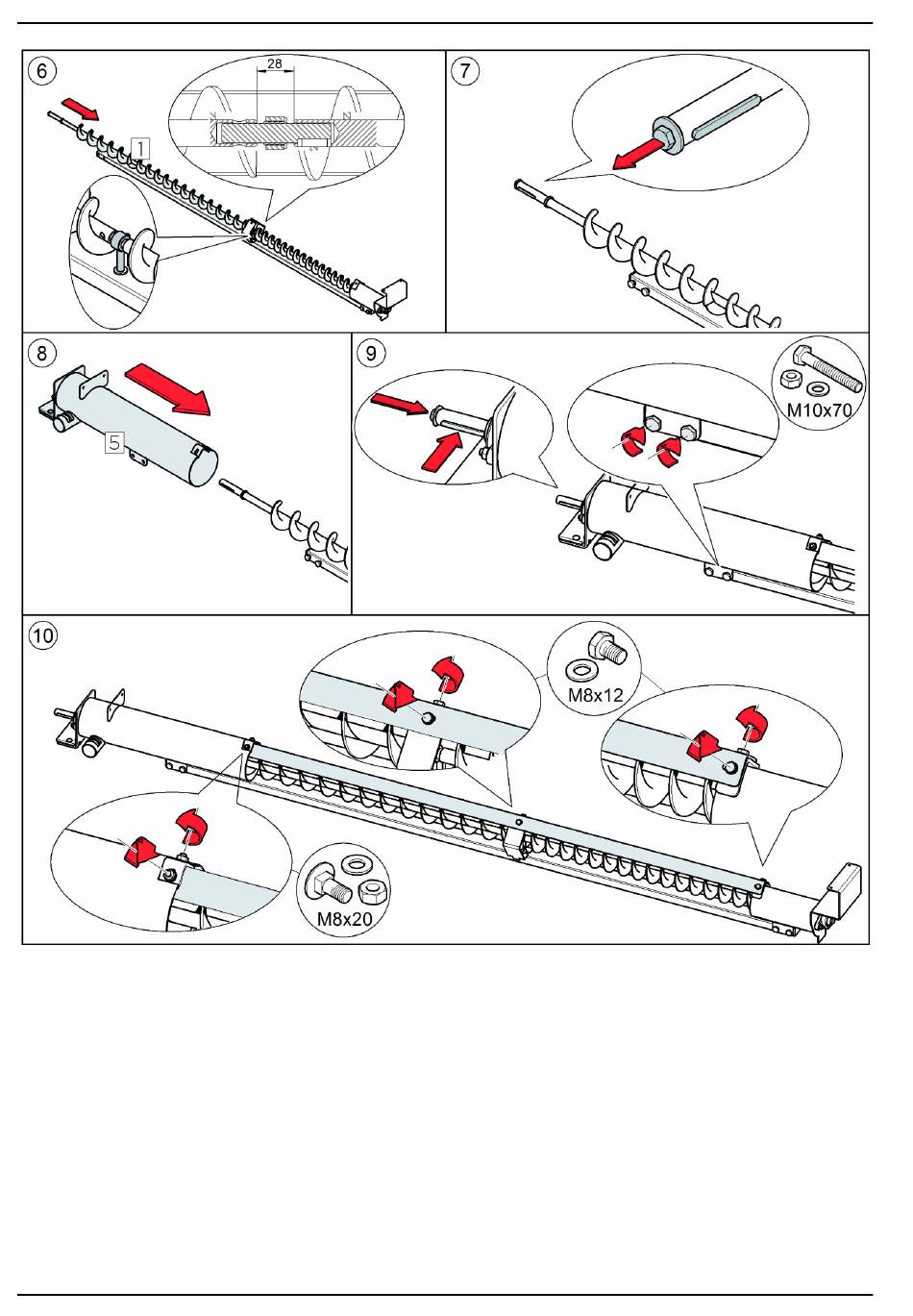 6
28
1
7
8
5
9
M10x70
10
M8x12
M8x20