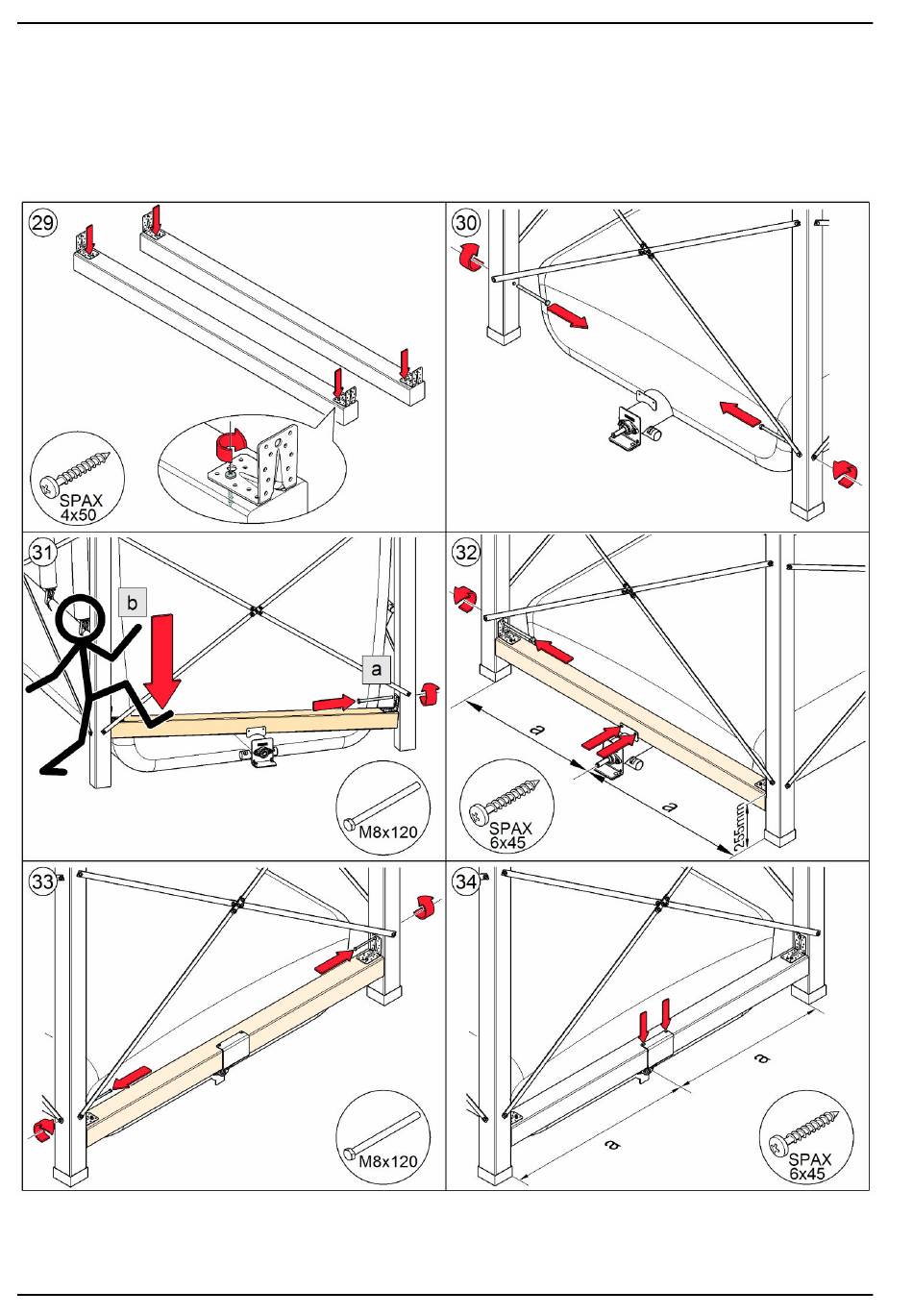 29

SPAX 4x50

30

31

b

a

M8x120

32

a

a

255mm

SPAX 6x45

33

M8x120

34

a

a

SPAX 6x45